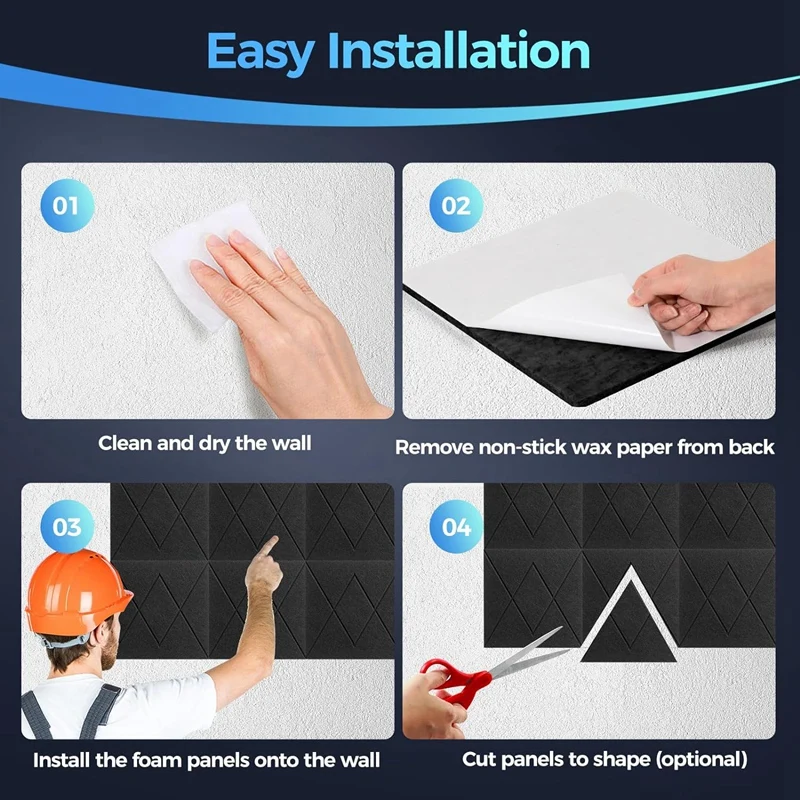 Easy Installation

01

Clean and dry the wall

02

Remove non-stick wax paper from back

03

Install the foam panels onto the wall

04

Cut panels to shape (optional)