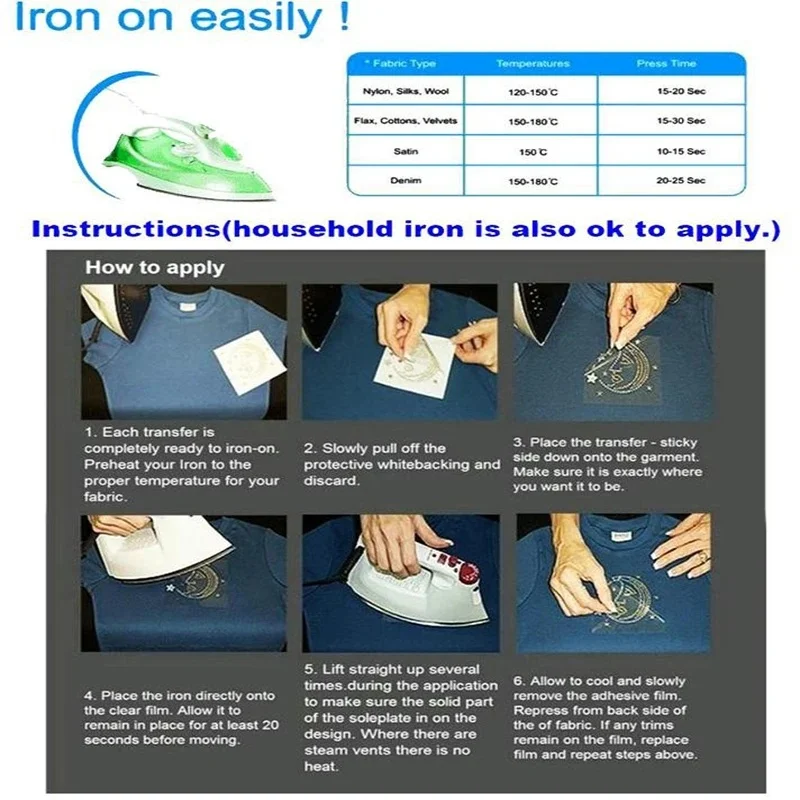 Iron on easily !

| * Fabric Type | Temperatures | Press Time |
|---|---|---|
| Nylon, Silks, Wool | 120-150°C | 15-20 Sec |
| Flax, Cottons, Velvets | 150-180°C | 15-30 Sec |
| Satin | 150°C | 10-15 Sec |
| Denim | 150-180°C | 20-25 Sec |

Instructions(household iron is also ok to apply.)

How to apply

1. Each transfer is completely ready to iron-on. Preheat your Iron to the proper temperature for your fabric.

2. Slowly pull off the protective whitebacking and discard.

3. Place the transfer - sticky side down onto the garment. Make sure it is exactly where you want it to be.

4. Place the iron directly onto the clear film. Allow it to remain in place for at least 20 seconds before moving.

5. Lift straight up several times.during the application to make sure the solid part of the soleplate in on the design. Where there are steam vents there is no heat.

6. Allow to cool and slowly remove the adhesive film. Repress from back side of the of fabric. If any trims remain on the film, replace film and repeat steps above.