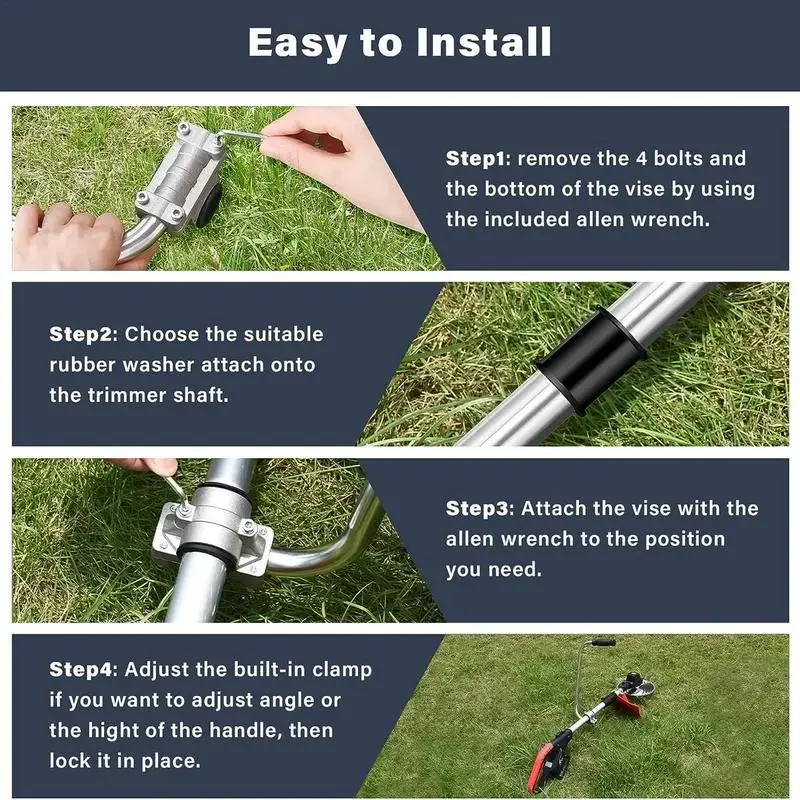 Easy to Install

Step1: remove the 4 bolts and the bottom of the vise by using the included allen wrench.

Step2: Choose the suitable rubber washer attach onto the trimmer shaft.

Step3: Attach the vise with the allen wrench to the position you need.

Step4: Adjust the built-in clamp if you want to adjust angle or the hight of the handle, then lock it in place.