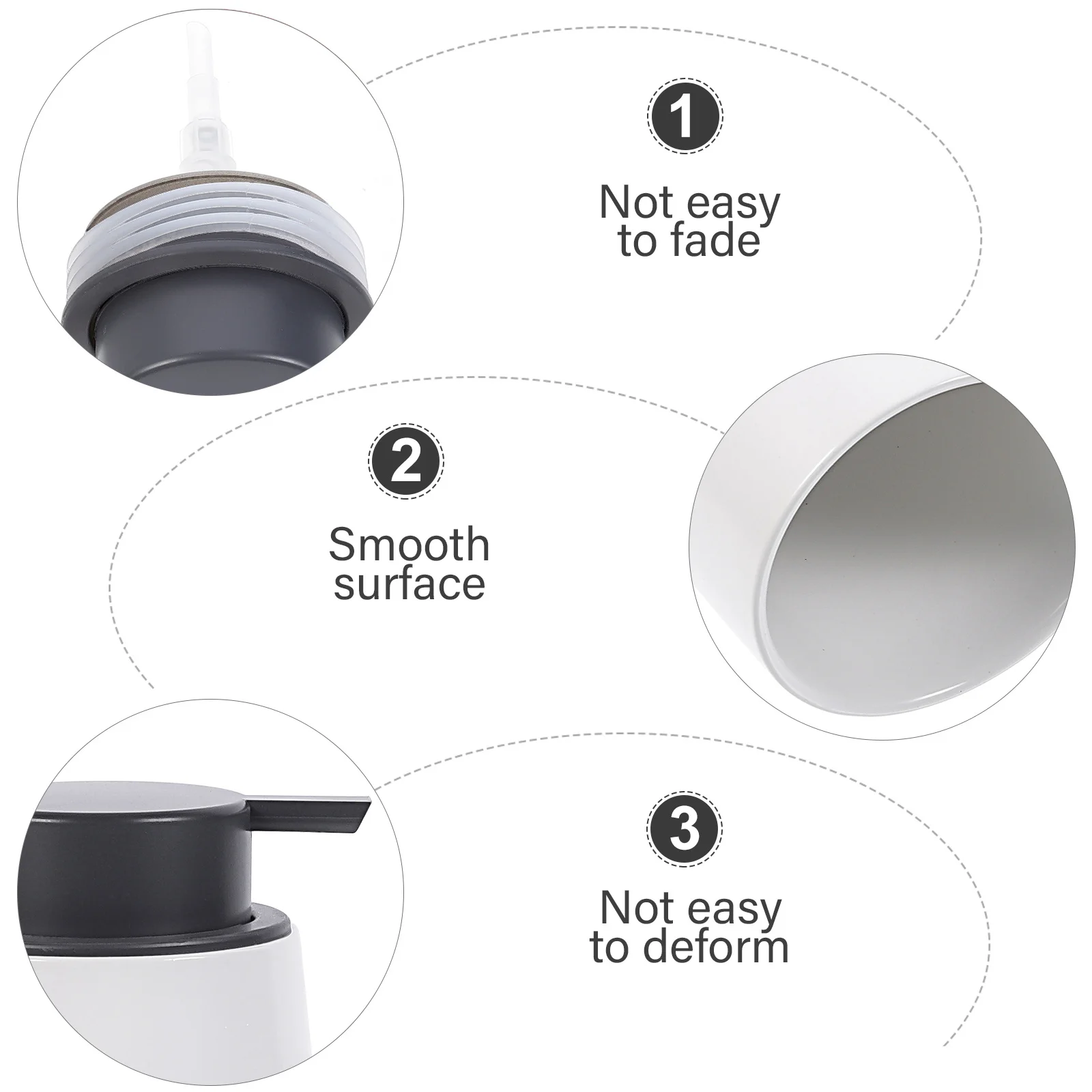 1

Not easy to fade

2

Smooth surface

3

Not easy to deform