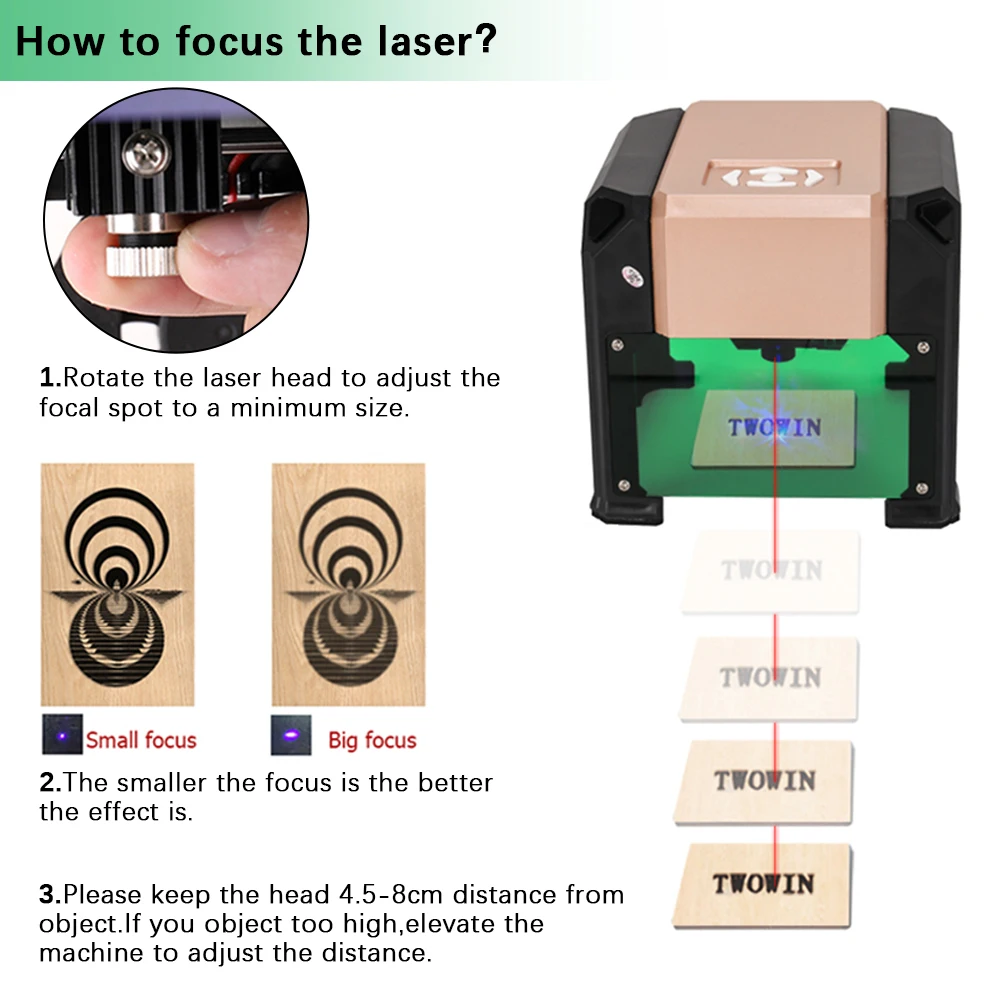 How to focus the laser?

1.Rotate the laser head to adjust the focal spot to a minimum size.

Small focus

Big focus

2.The smaller the focus is the better the effect is.

3.Please keep the head 4.5-8cm distance from object.If you object too high,elevate the machine to adjust the distance.

TWOWIN

TWOWIN

TWOWIN

TWOWIN

TWOWIN