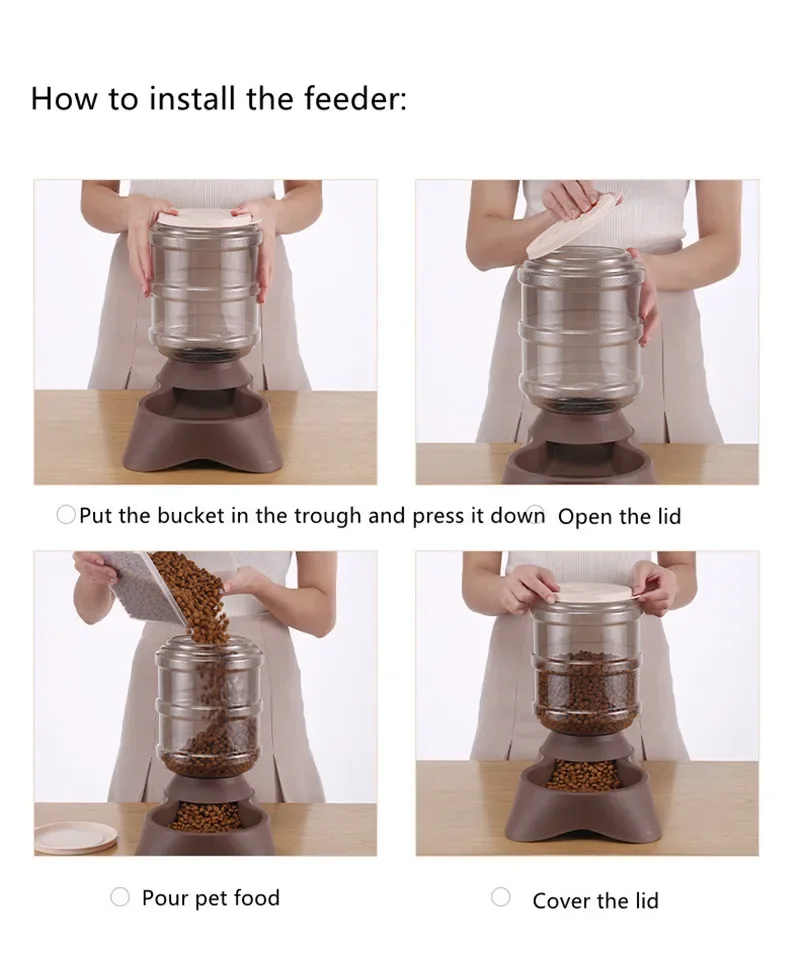 How to install the feeder:

Put the bucket in the trough and press it down

Open the lid

Pour pet food

Cover the lid