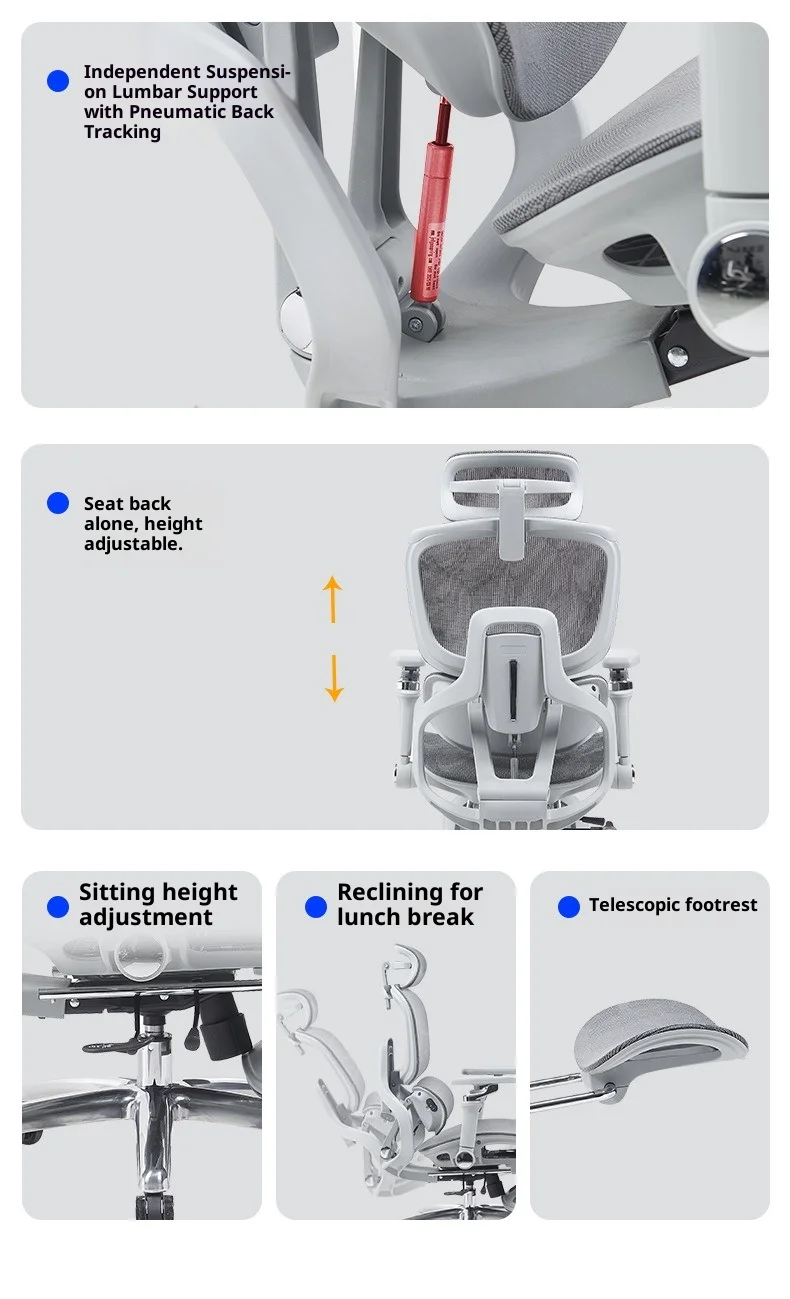 Independent Suspension Lumbar Support with Pneumatic Back Tracking

Seat back alone, height adjustable.

Sitting height adjustment

Reclining for lunch break

Telescopic footrest