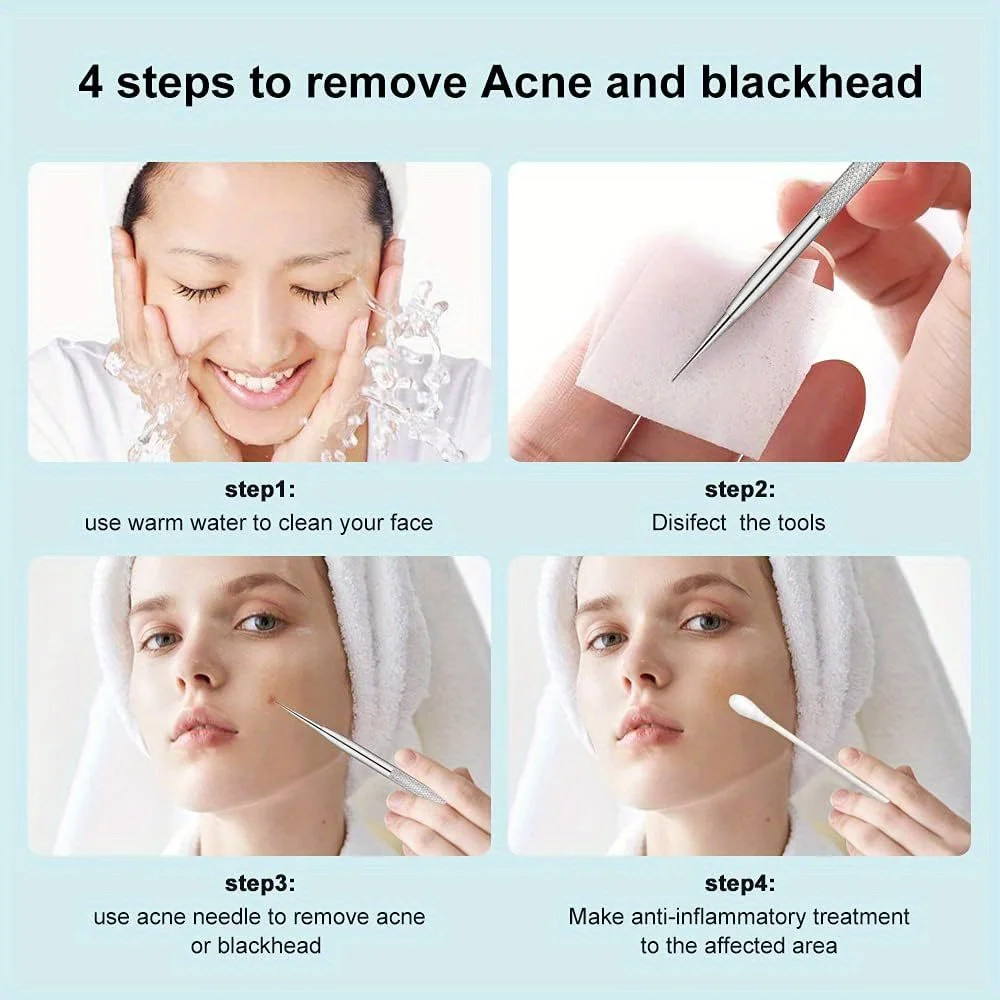 4 steps to remove Acne and blackhead

step1:
use warm water to clean your face

step2:
Disifect the tools

step3:
use acne needle to remove acne or blackhead

step4:
Make anti-inflammatory treatment to the affected area