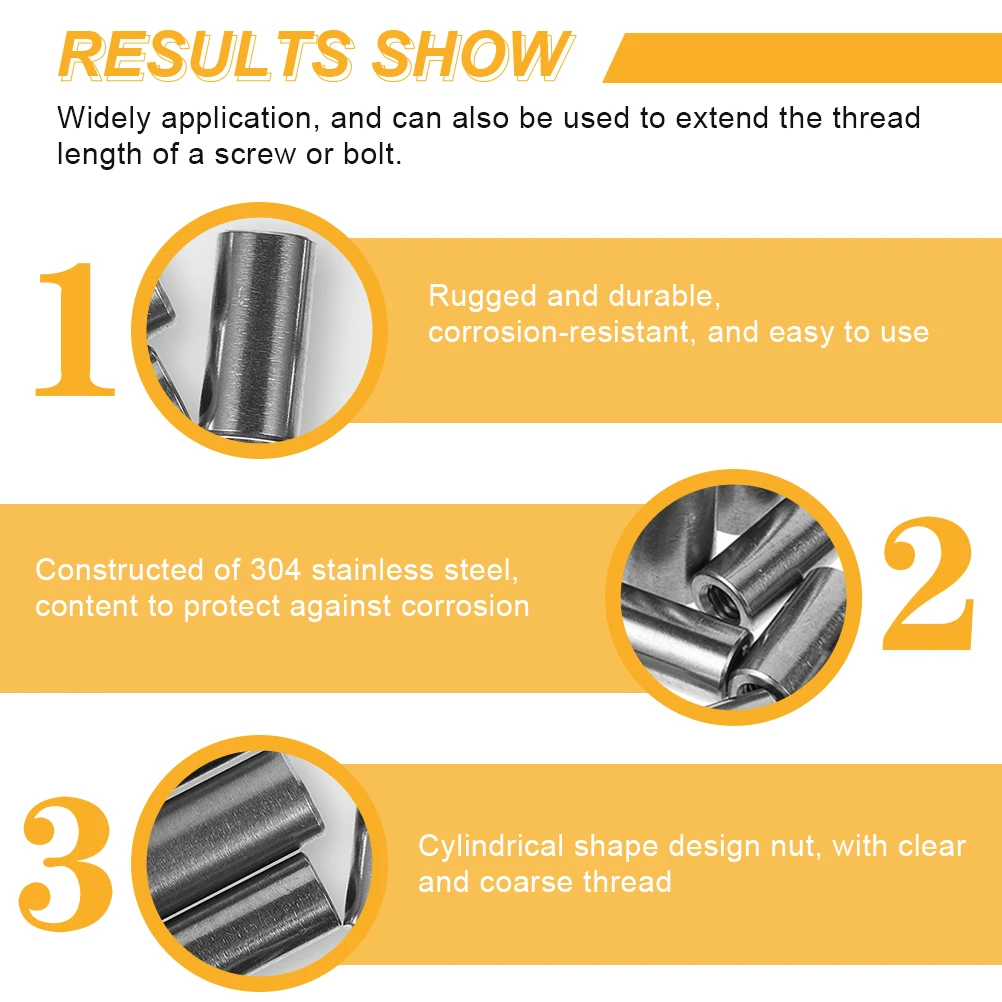 RESULTS SHOW

Widely application, and can also be used to extend the thread length of a screw or bolt.

1

Rugged and durable, corrosion-resistant, and easy to use

Constructed of 304 stainless steel, content to protect against corrosion

2

3

Cylindrical shape design nut, with clear and coarse thread