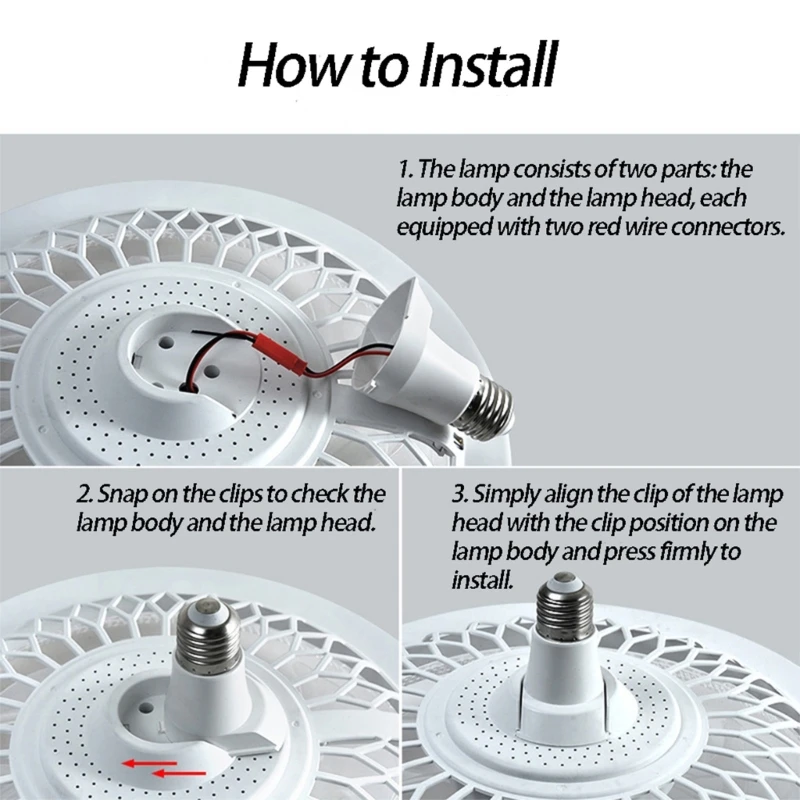 How to Install

1. The lamp consists of two parts: the lamp body and the lamp head, each equipped with two red wire connectors.

2. Snap on the clips to check the lamp body and the lamp head.

3. Simply align the clip of the lamp head with the clip position on the lamp body and press firmly to install.