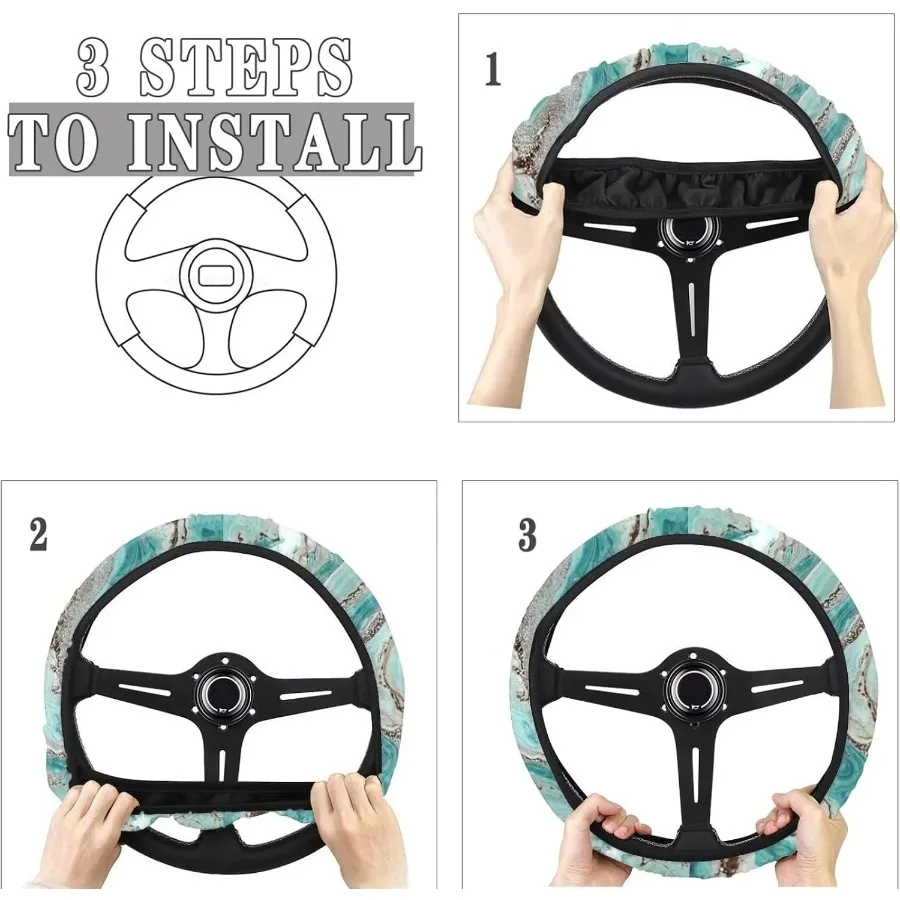 3 STEPS
TO INSTALL

1

2

3