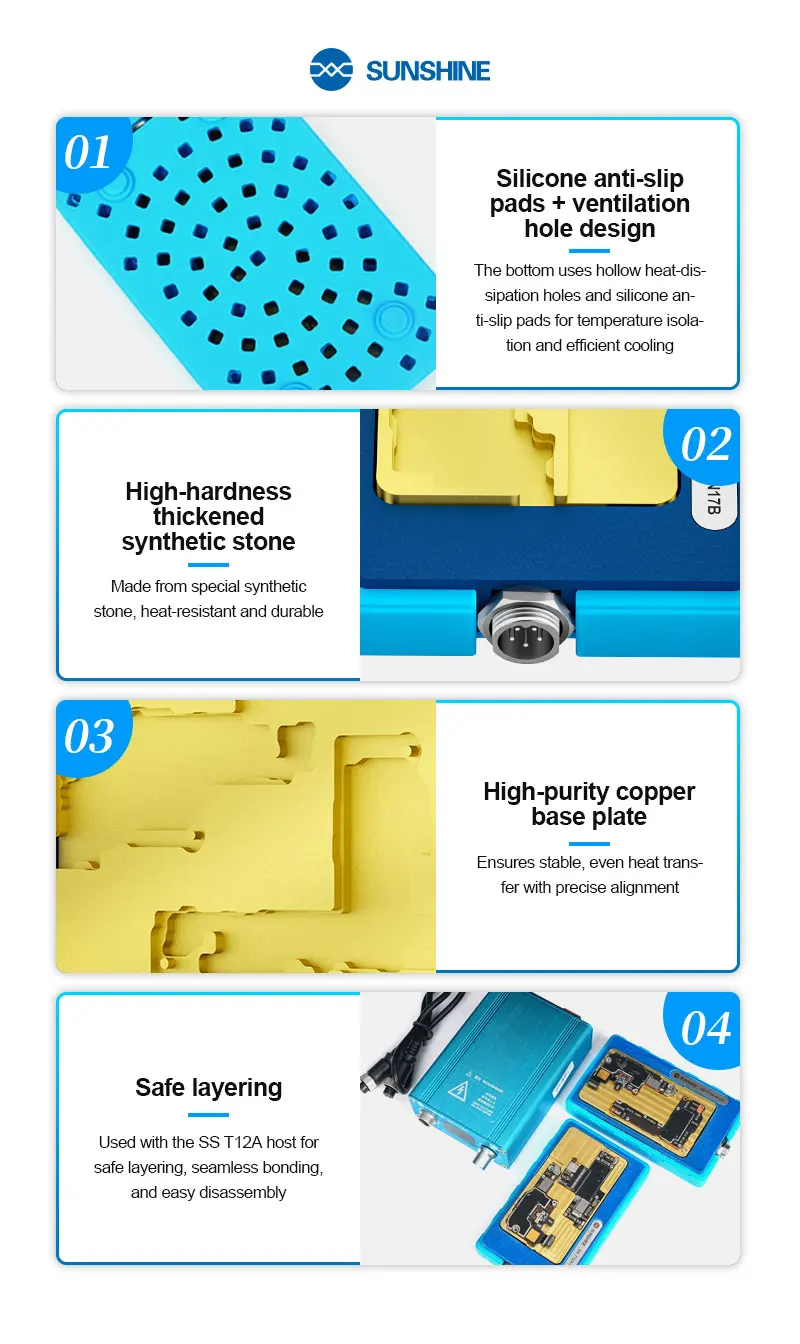 SUNSHINE

01

Silicone anti-slip pads + ventilation hole design

The bottom uses hollow heat-dissipation holes and silicone anti-slip pads for temperature isolation and efficient cooling

02

N17B

High-hardness thickened synthetic stone

Made from special synthetic stone, heat-resistant and durable

03

High-purity copper base plate

Ensures stable, even heat transfer with precise alignment

04

Safe layering

Used with the SS T12A host for safe layering, seamless bonding, and easy disassembly