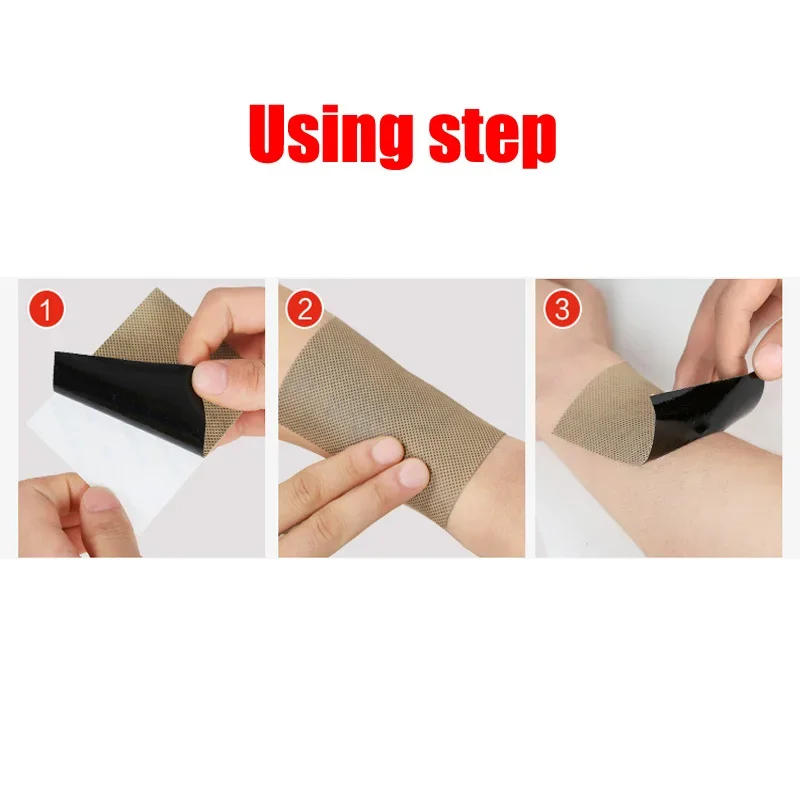 Using step

1

2

3