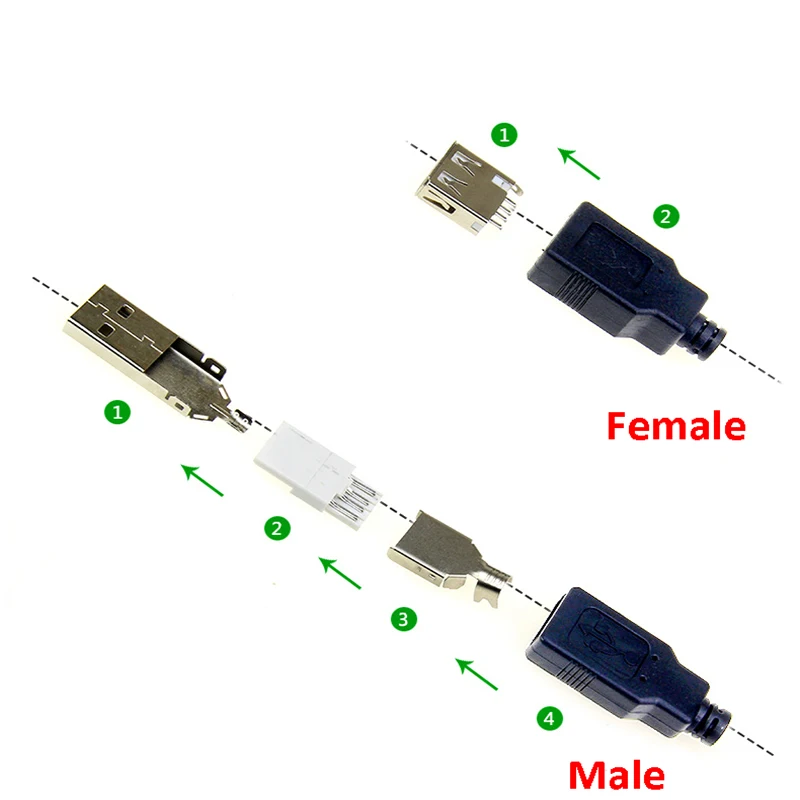 1
2
Female
1
2
3
4
Male