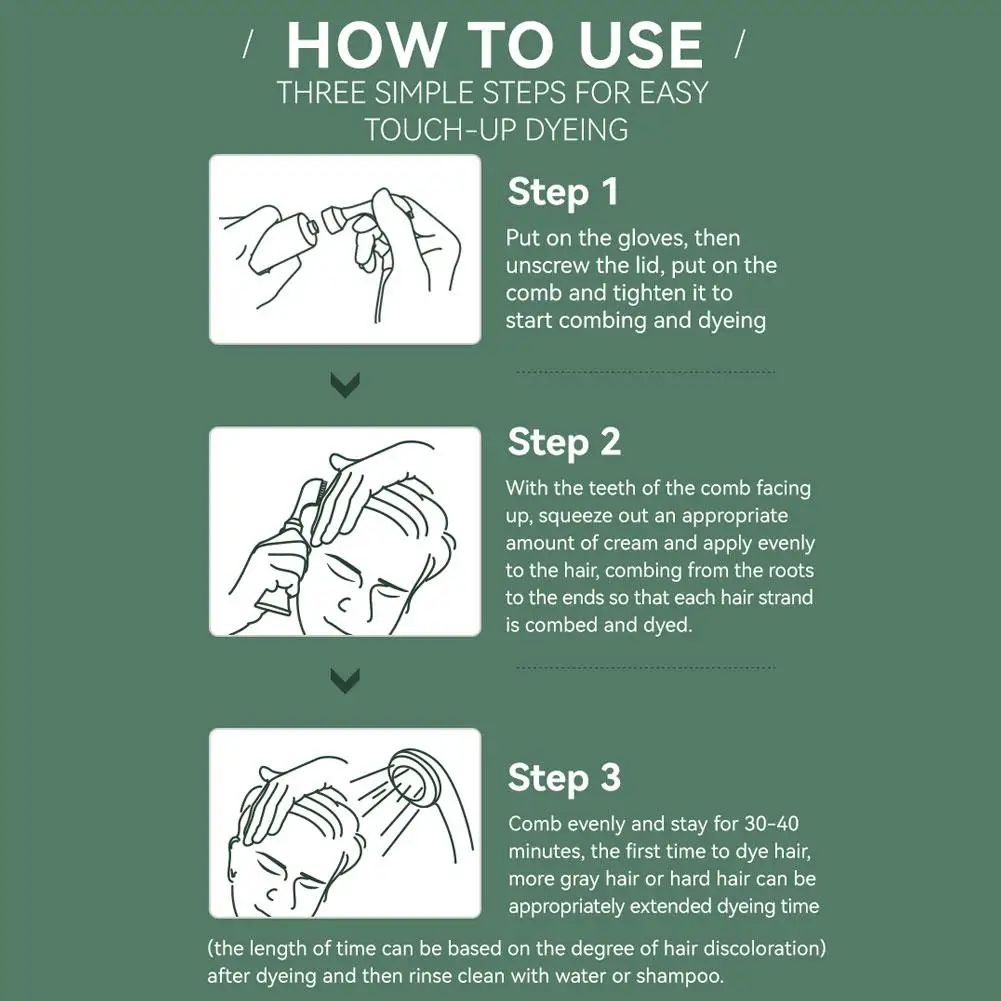 / HOW TO USE /
THREE SIMPLE STEPS FOR EASY TOUCH-UP DYEING

Step 1
Put on the gloves, then unscrew the lid, put on the comb and tighten it to start combing and dyeing

Step 2
With the teeth of the comb facing up, squeeze out an appropriate amount of cream and apply evenly to the hair, combing from the roots to the ends so that each hair strand is combed and dyed.

Step 3
Comb evenly and stay for 30-40 minutes, the first time to dye hair, more gray hair or hard hair can be appropriately extended dyeing time

(the length of time can be based on the degree of hair discoloration) after dyeing and then rinse clean with water or shampoo.