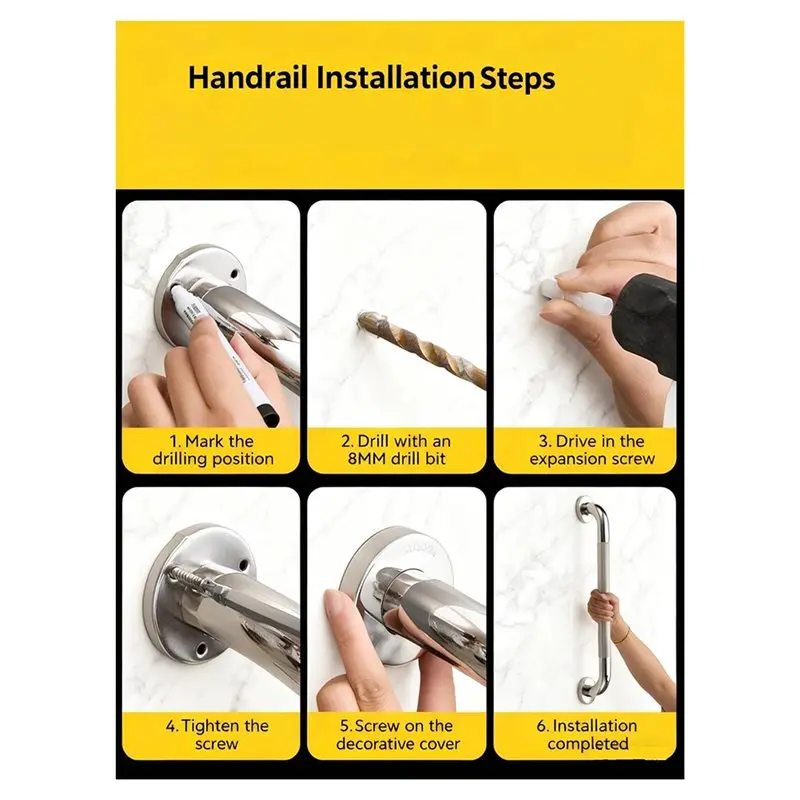 Handrail Installation Steps

1. Mark the drilling position

2. Drill with an 8MM drill bit

3. Drive in the expansion screw

4. Tighten the screw

5. Screw on the decorative cover

6. Installation completed