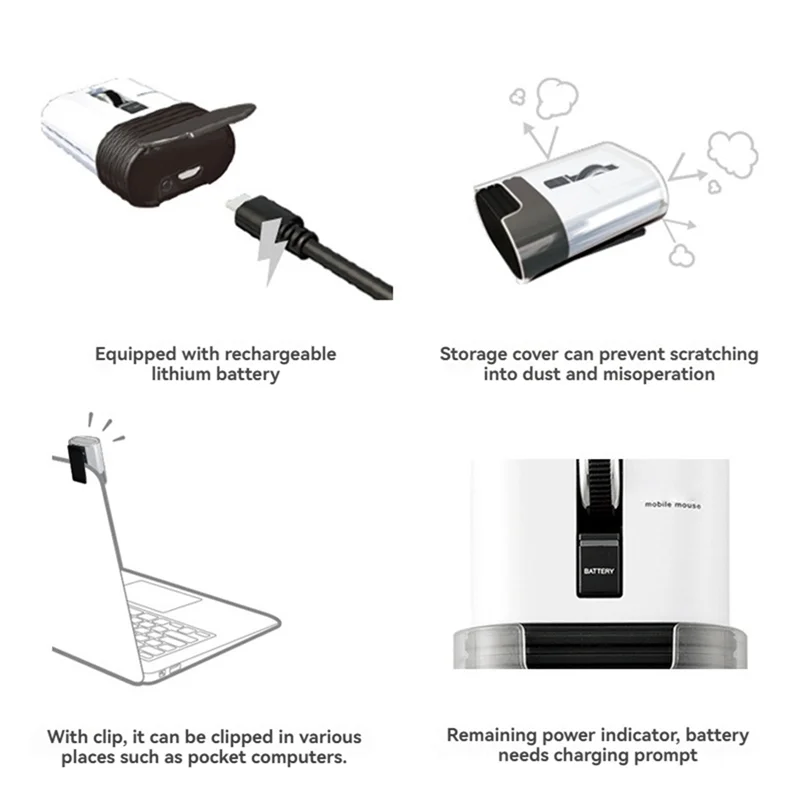 Equipped with rechargeable lithium battery

Storage cover can prevent scratching into dust and misoperation

With clip, it can be clipped in various places such as pocket computers.

mobile mouse

BATTERY

Remaining power indicator, battery needs charging prompt