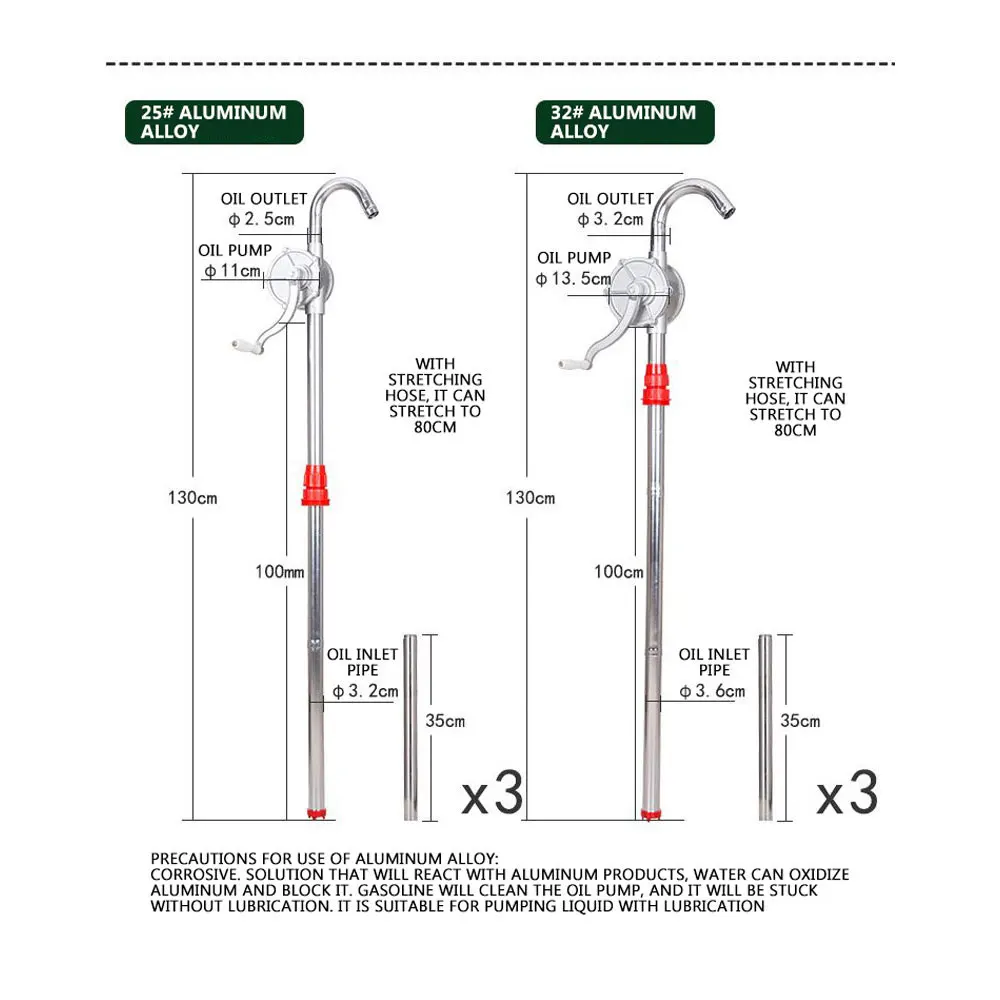 25# ALUMINUM ALLOY

OIL OUTLET
ϕ 2. 5cm

OIL PUMP
ϕ 11cm

WITH STRETCHING HOSE, IT CAN STRETCH TO 80CM

130cm

100mm

OIL INLET PIPE
ϕ 3. 2cm

35cm

x3

32# ALUMINUM ALLOY

OIL OUTLET
ϕ 3. 2cm

OIL PUMP
ϕ 13. 5cm

WITH STRETCHING HOSE, IT CAN STRETCH TO 80CM

130cm

100cm

OIL INLET PIPE
ϕ 3. 6cm

35cm

x3

PRECAUTIONS FOR USE OF ALUMINUM ALLOY:
CORROSIVE. SOLUTION THAT WILL REACT WITH ALUMINUM PRODUCTS, WATER CAN OXIDIZE ALUMINUM AND BLOCK IT. GASOLINE WILL CLEAN THE OIL PUMP, AND IT WILL BE STUCK WITHOUT LUBRICATION. IT IS SUITABLE FOR PUMPING LIQUID WITH LUBRICATION