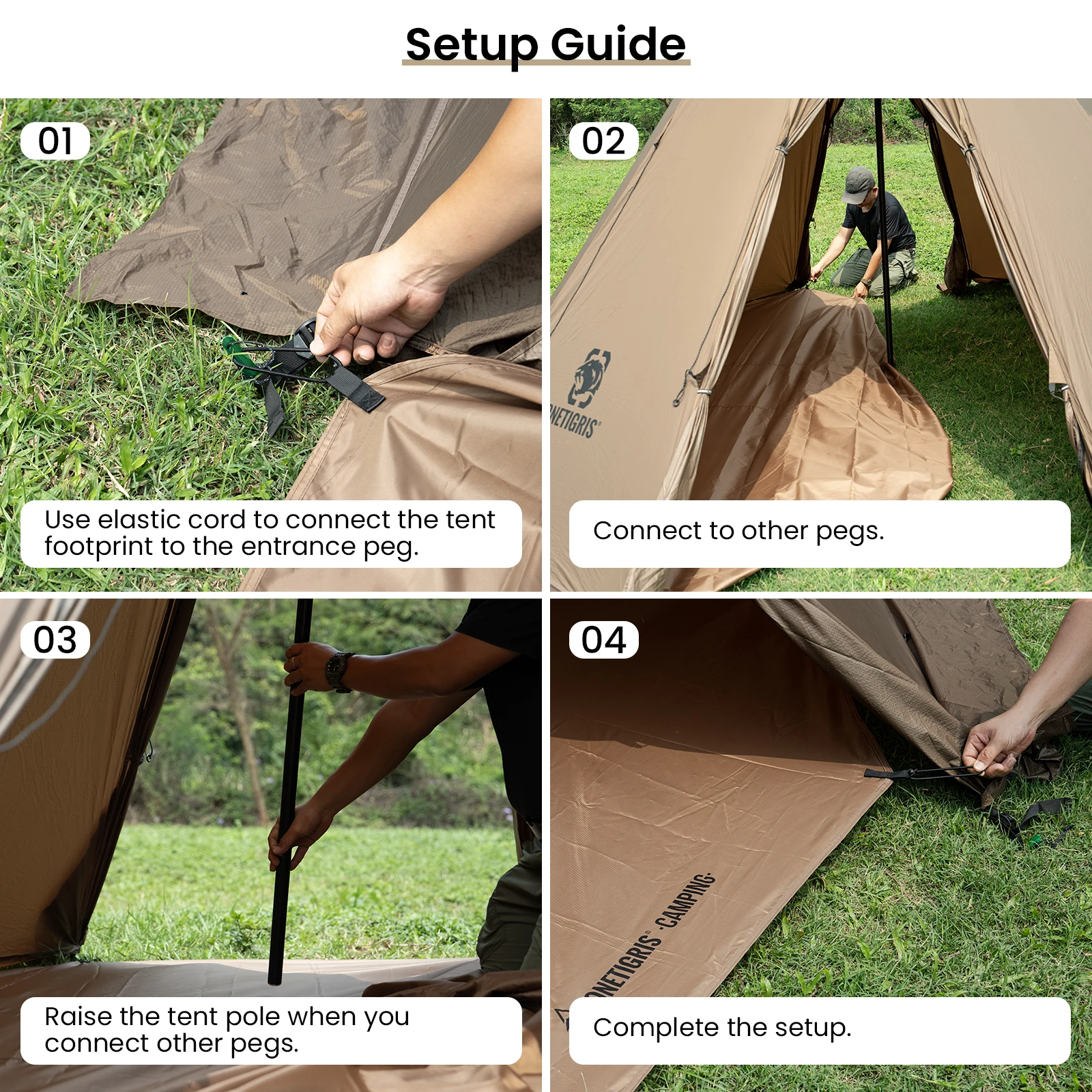 Setup Guide

01

Use elastic cord to connect the tent footprint to the entrance peg.

02

NETIGRIS

Connect to other pegs.

03

Raise the tent pole when you connect other pegs.

04

ONETIGRIS ·CAMPING·

Complete the setup.