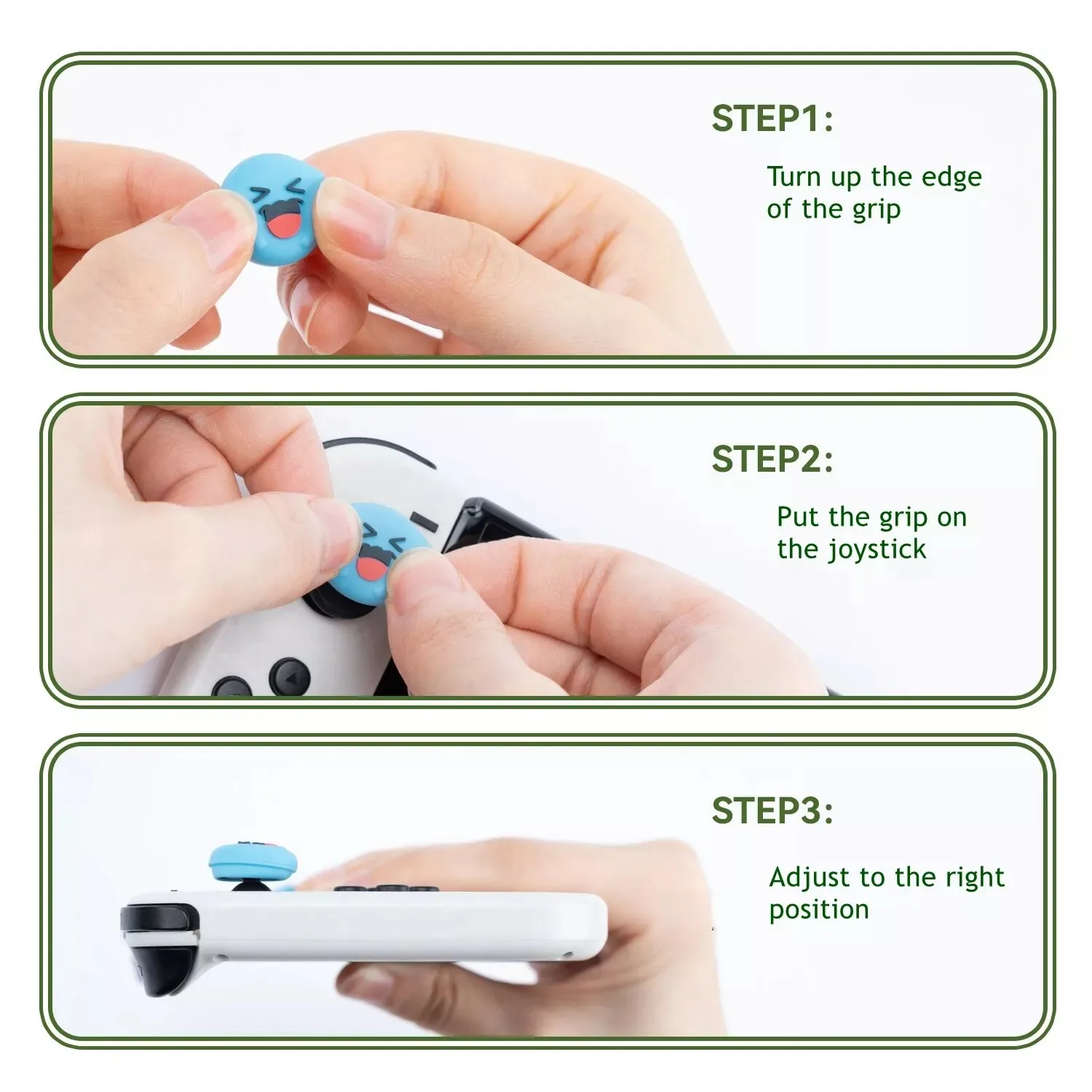 STEP1:

Turn up the edge of the grip

STEP2:

Put the grip on the joystick

STEP3:

Adjust to the right position