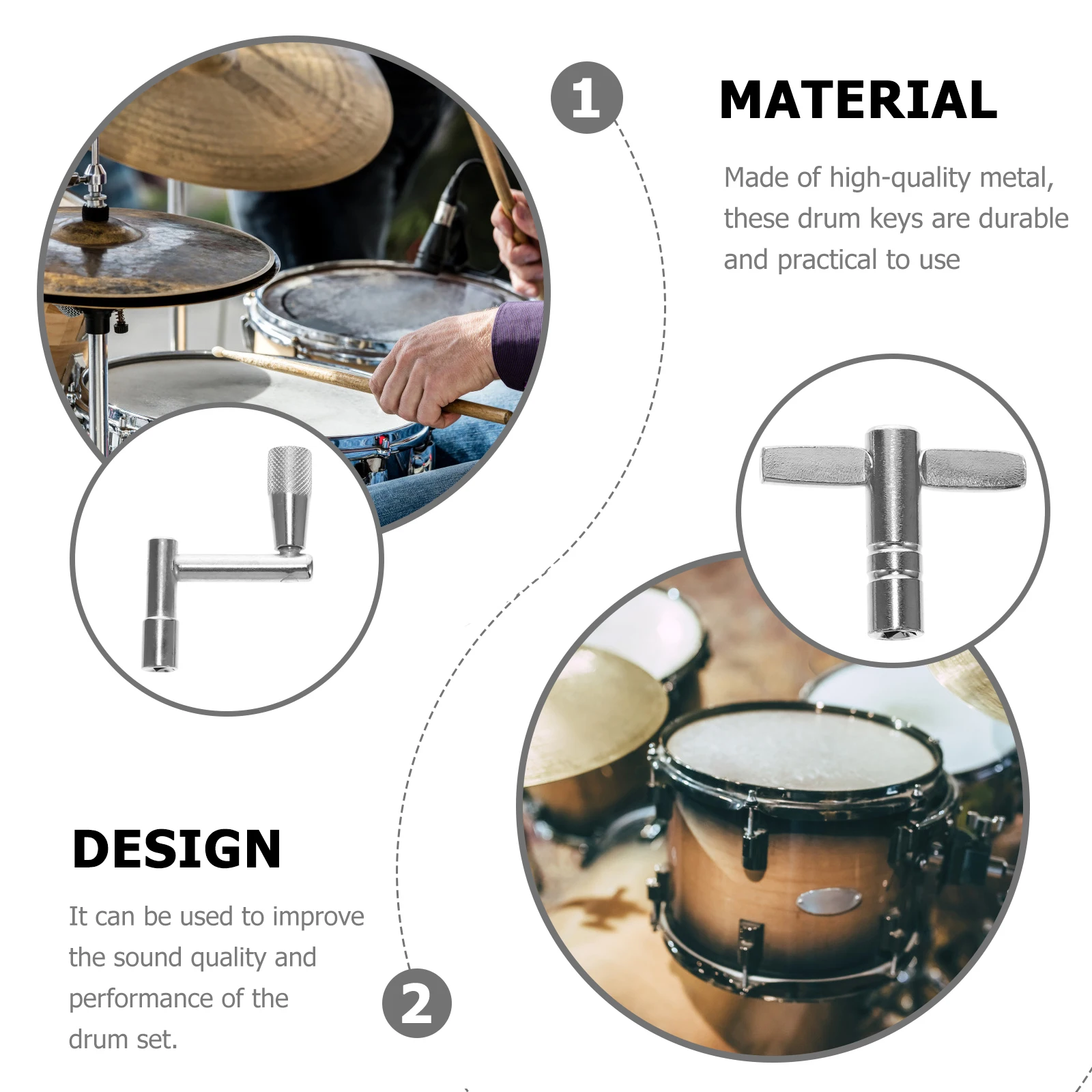 1

MATERIAL

Made of high-quality metal, these drum keys are durable and practical to use

DESIGN

It can be used to improve the sound quality and performance of the drum set.

2