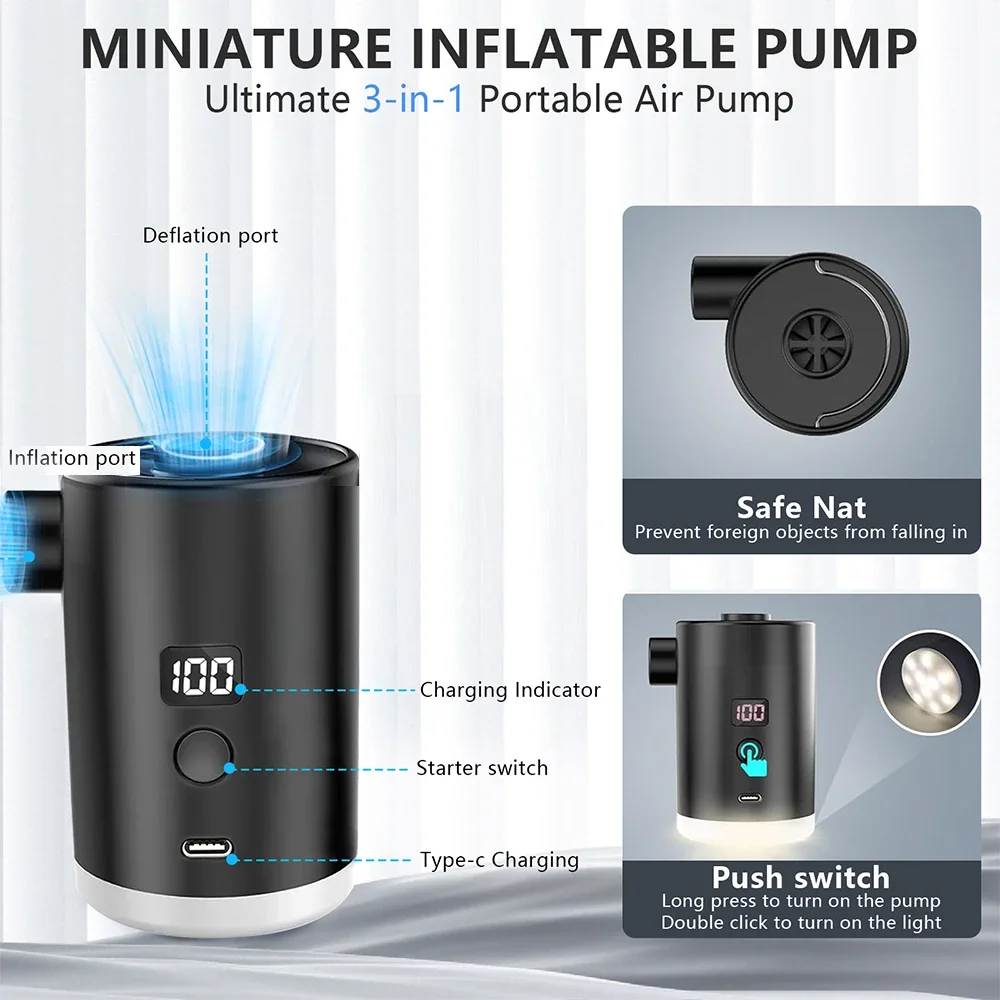 MINIATURE INFLATABLE PUMP
Ultimate 3-in-1 Portable Air Pump

Deflation port

Inflation port

100

Charging Indicator

Starter switch

Type-c Charging

Safe Nat
Prevent foreign objects from falling in

100

Push switch
Long press to turn on the pump
Double click to turn on the light