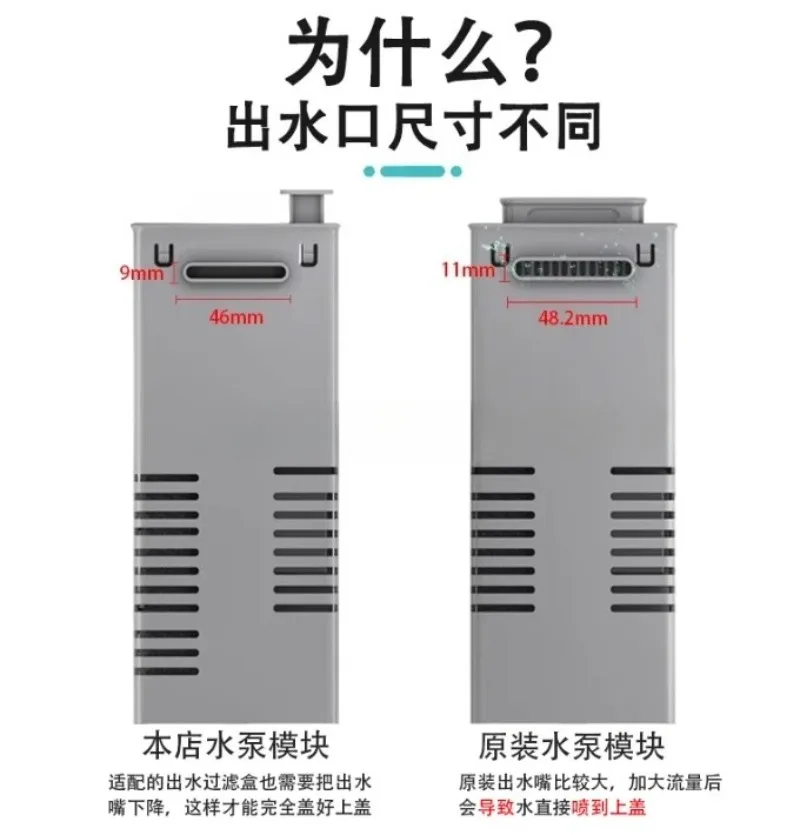 为什么?
出水口尺寸不同

9mm

46mm

本店水泵模块

适配的出水过滤盒也需要把出水嘴下降，这样才能完全盖好上盖

11mm

48.2mm

原装水泵模块

原装出水嘴比较大，加大流量后会导致水直接喷到上盖