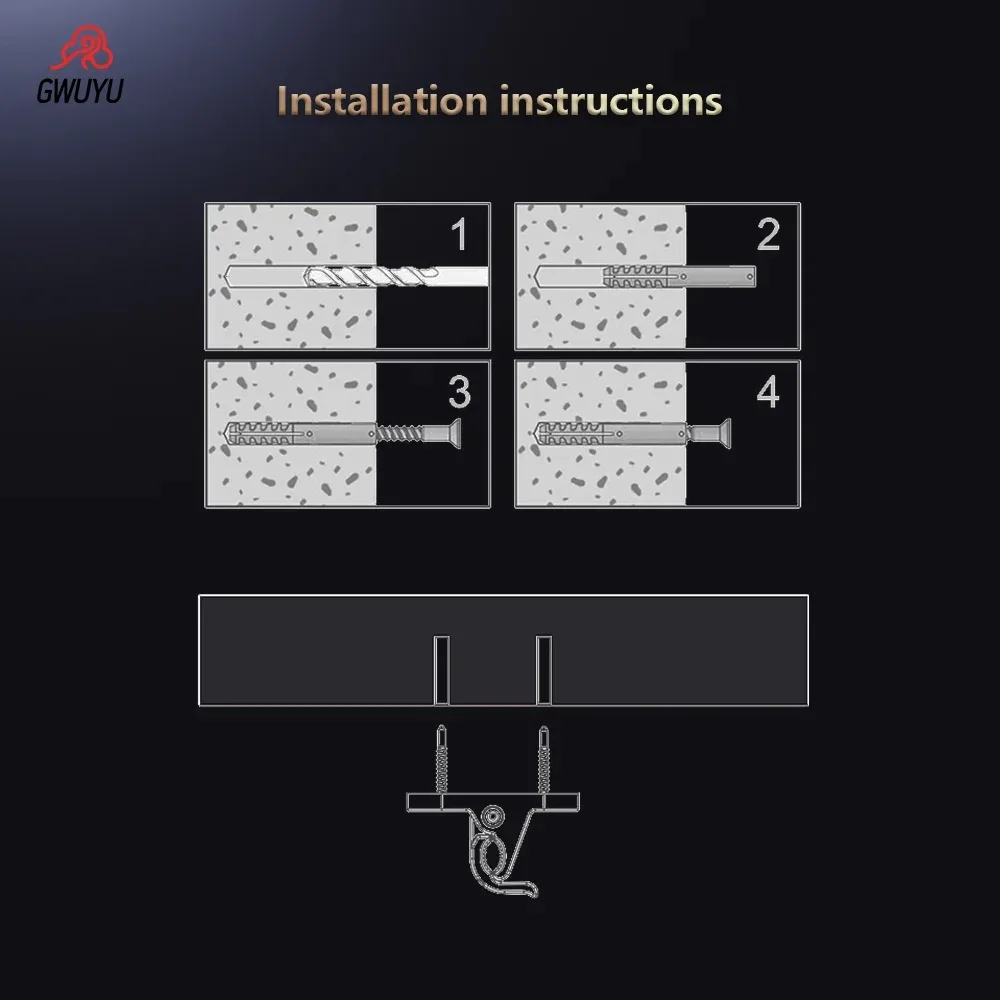 GWUYU

Installation instructions

1

2

3

4