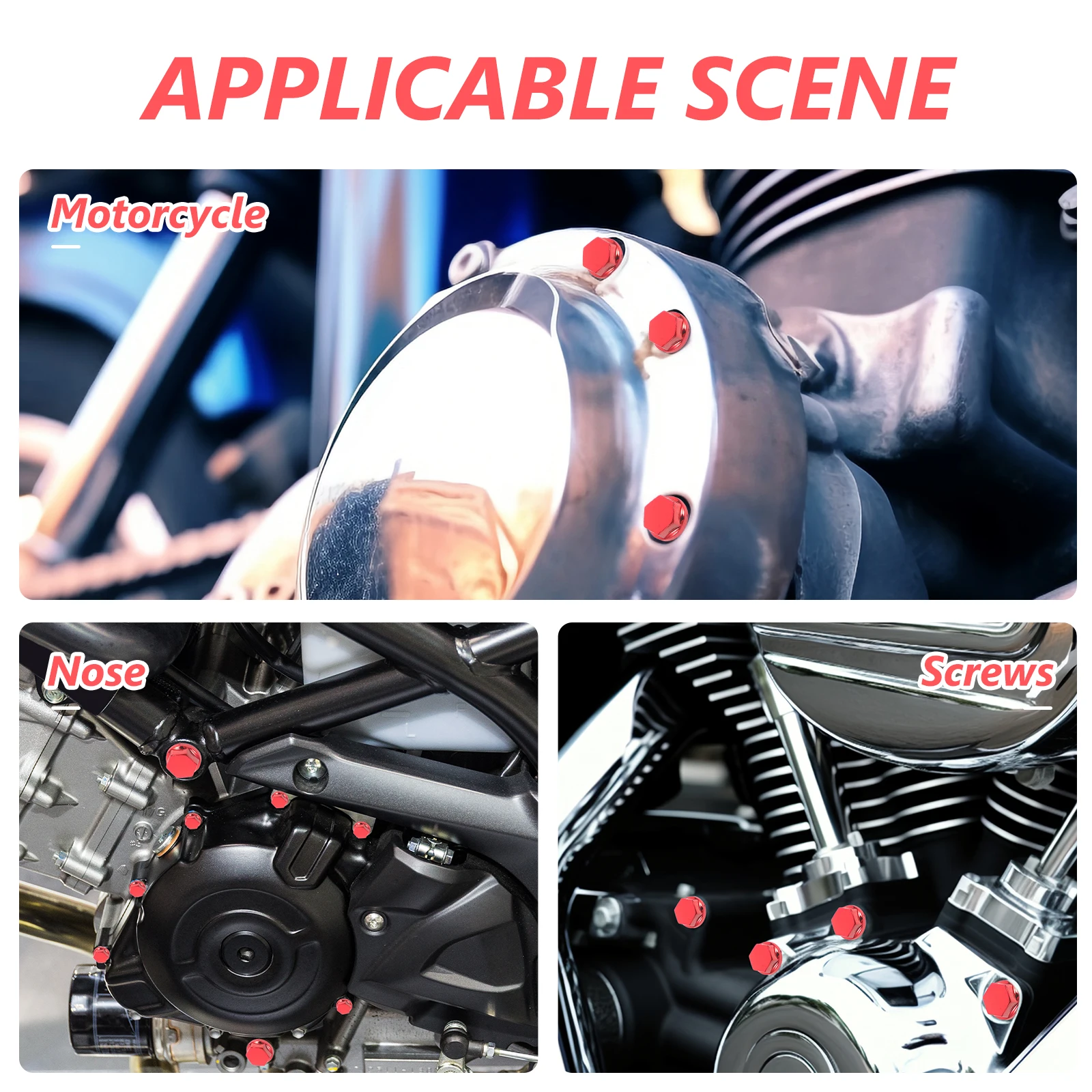 APPLICABLE SCENE

Motorcycle

Nose

Screws