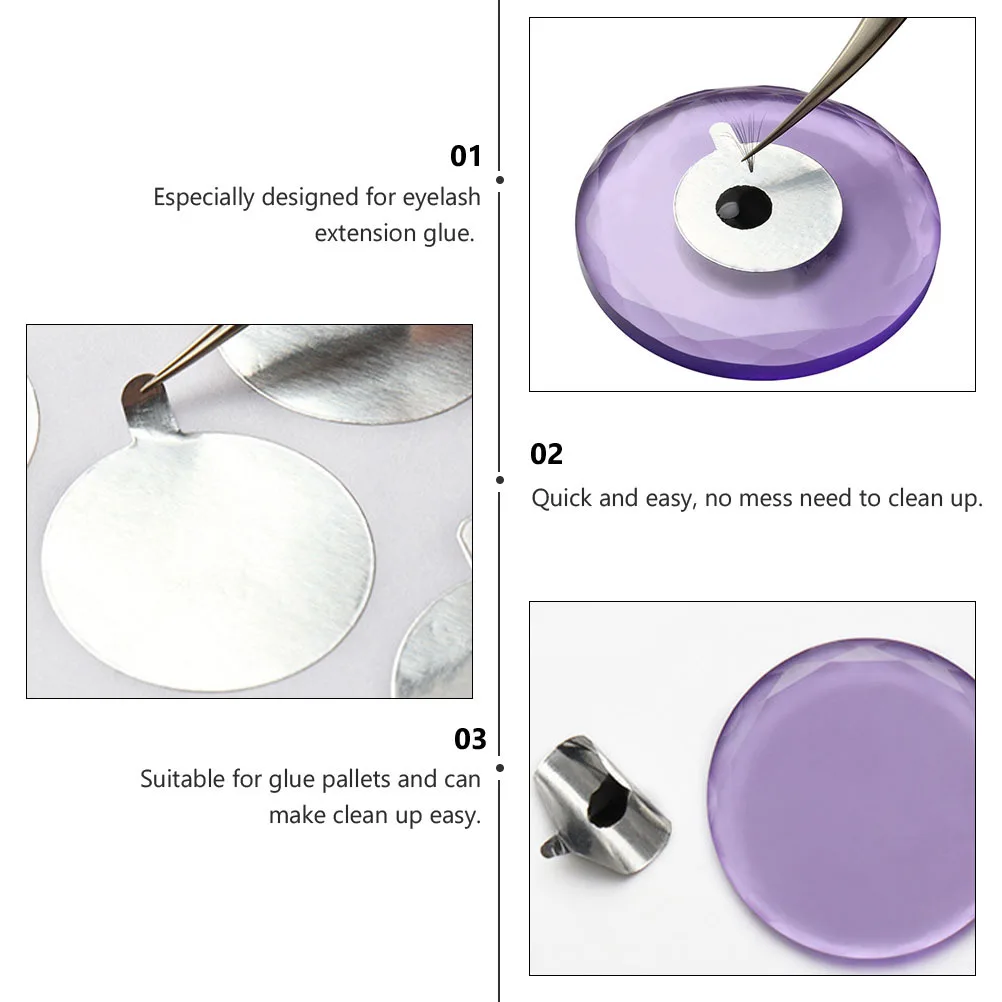 01
Especially designed for eyelash extension glue.

02
Quick and easy, no mess need to clean up.

03
Suitable for glue pallets and can make clean up easy.