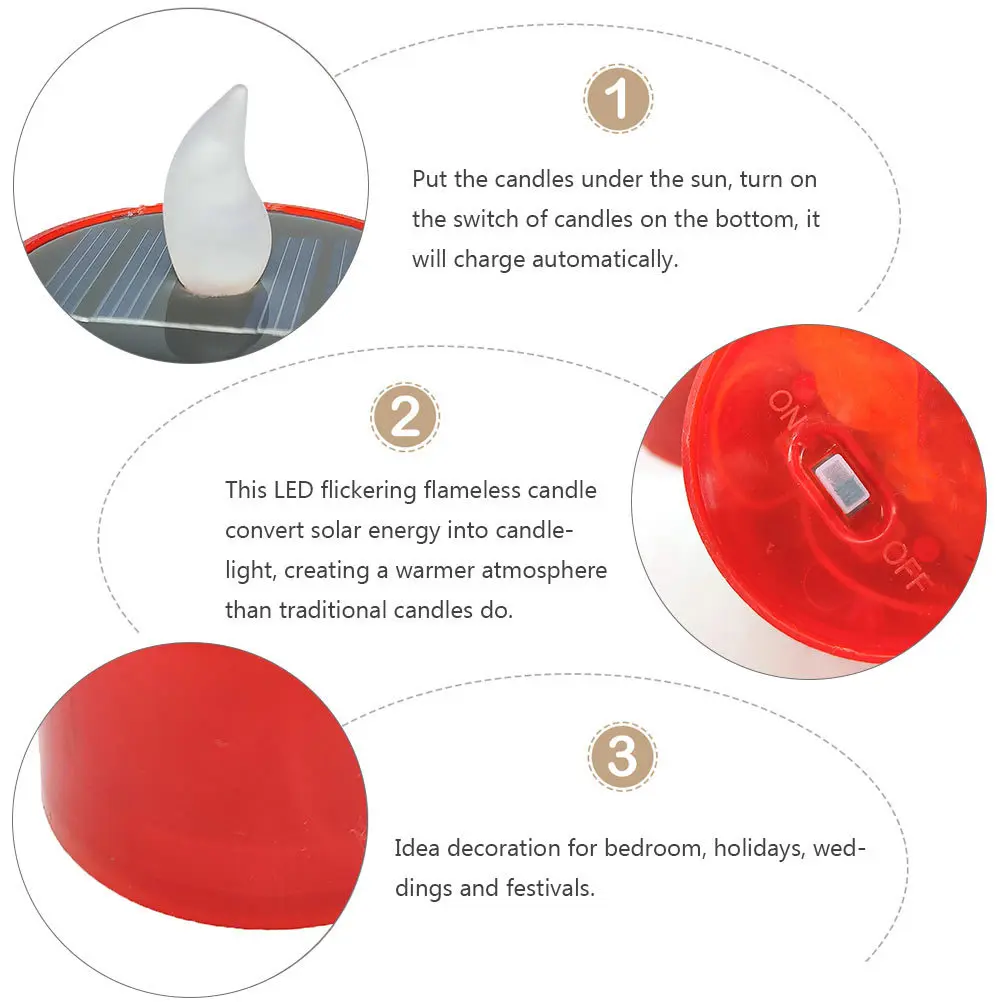 1

Put the candles under the sun, turn on the switch of candles on the bottom, it will charge automatically.

2

This LED flickering flameless candle convert solar energy into candlelight, creating a warmer atmosphere than traditional candles do.

ON

OFF

3

Idea decoration for bedroom, holidays, weddings and festivals.