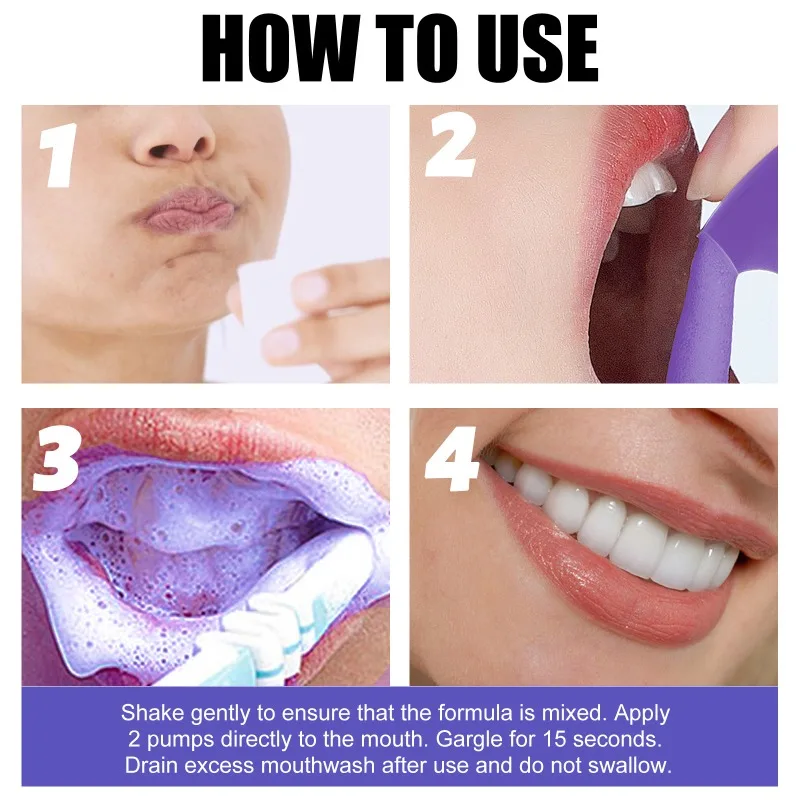 HOW TO USE

1

2

3

4

Shake gently to ensure that the formula is mixed. Apply 2 pumps directly to the mouth. Gargle for 15 seconds. Drain excess mouthwash after use and do not swallow.