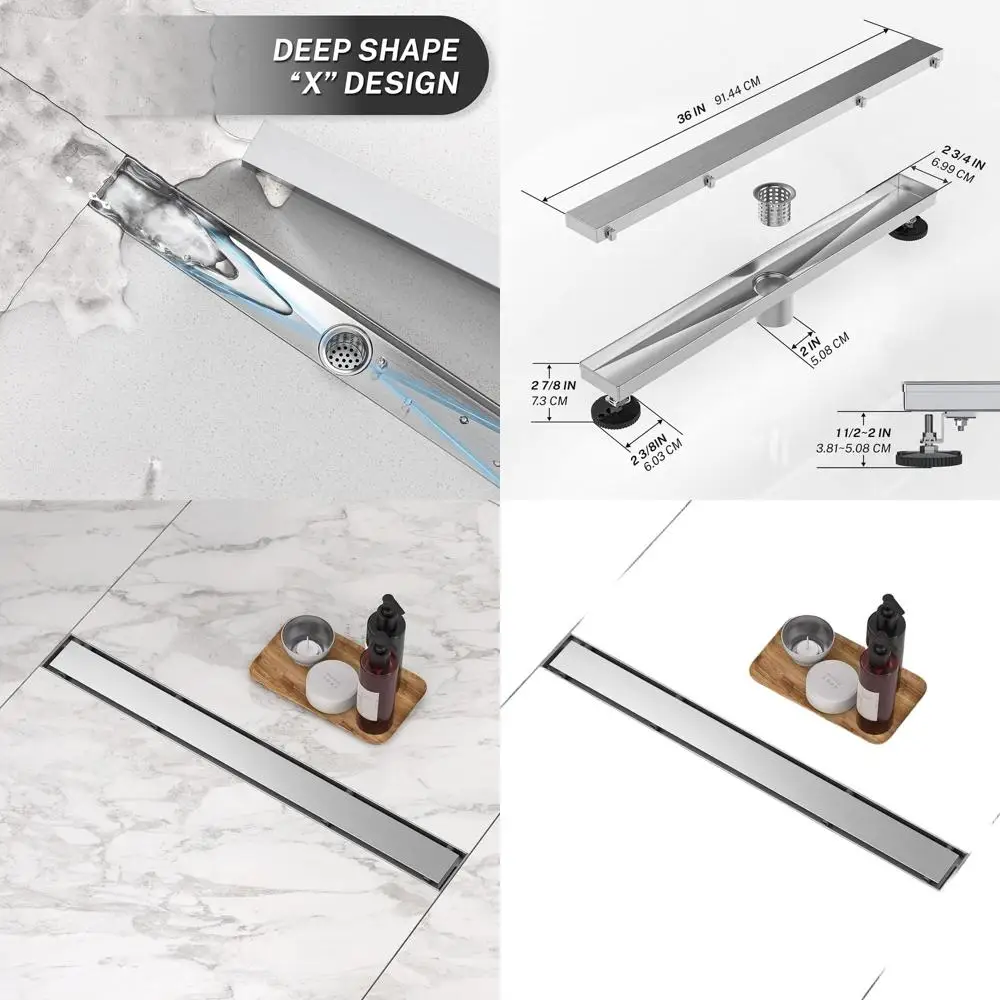 DEEP SHAPE
"X" DESIGN

36 IN 91.44 CM

2 3/4 IN
6.99 CM

2 IN
5.08 CM

2 7/8 IN
7.3 CM

2 3/8IN
6.03 CM

1 1/2~2 IN
3.81~5.08 CM