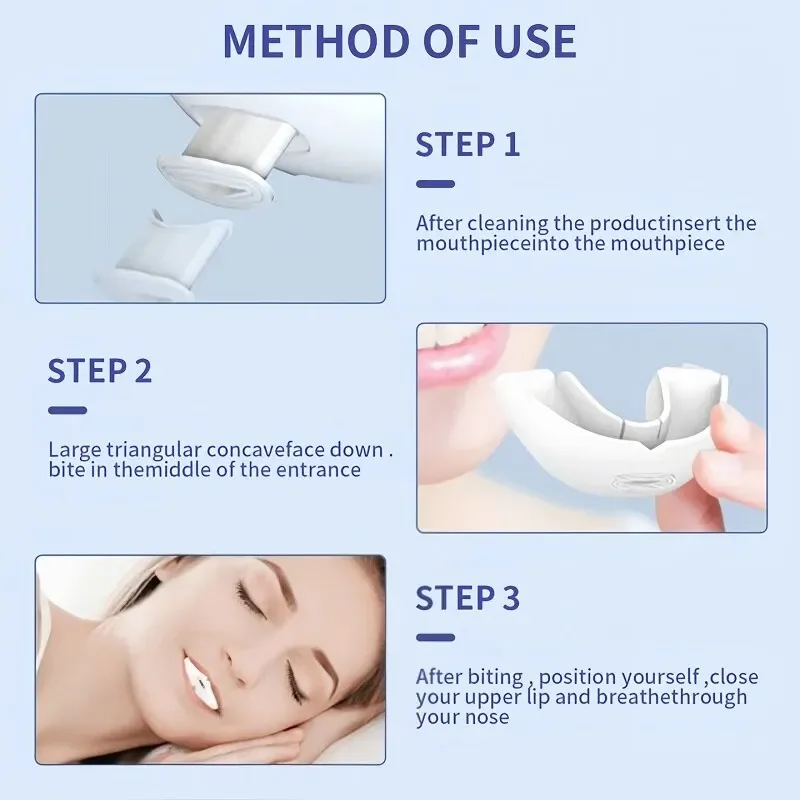 METHOD OF USE

STEP 1

After cleaning the productinsert the mouthpieceinto the mouthpiece

STEP 2

Large triangular concaveface down . bite in themiddle of the entrance

STEP 3

After biting , position yourself ,close your upper lip and breathethrough your nose