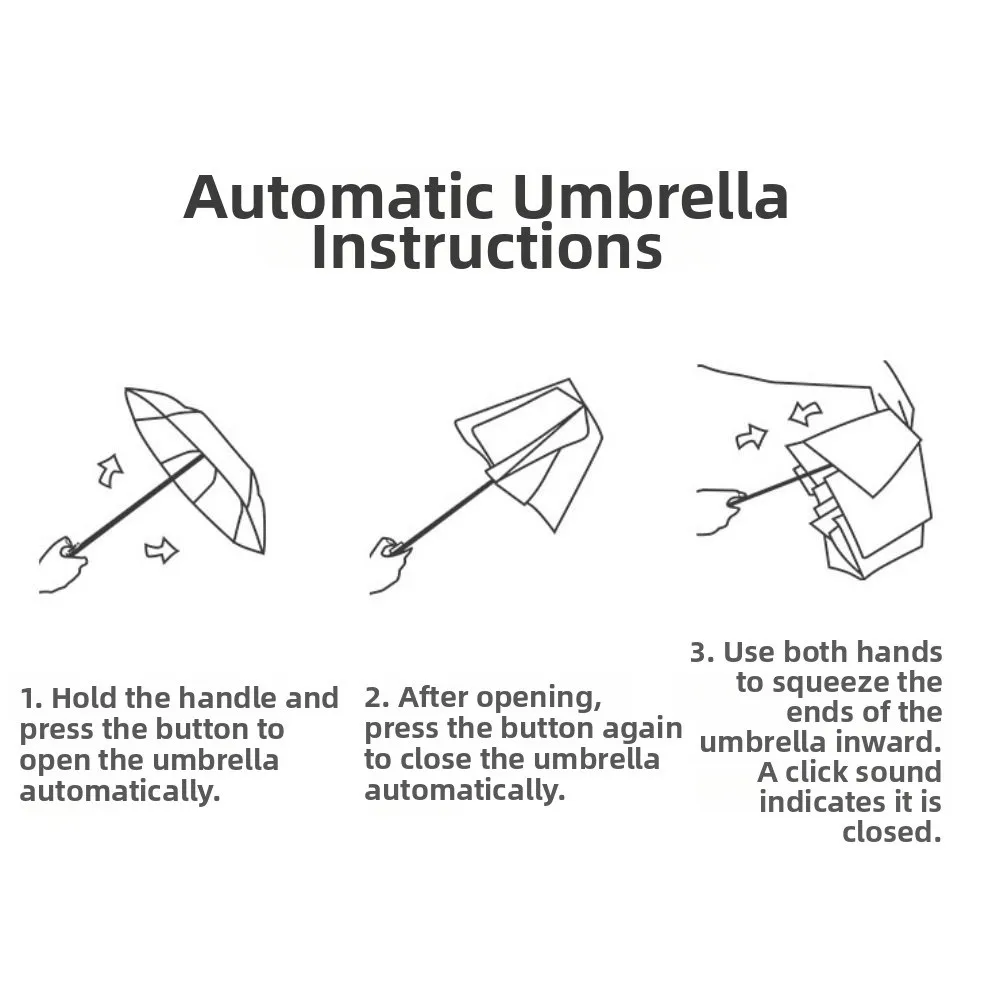 Automatic Umbrella Instructions

1. Hold the handle and press the button to open the umbrella automatically.

2. After opening, press the button again to close the umbrella automatically.

3. Use both hands to squeeze the ends of the umbrella inward. A click sound indicates it is closed.