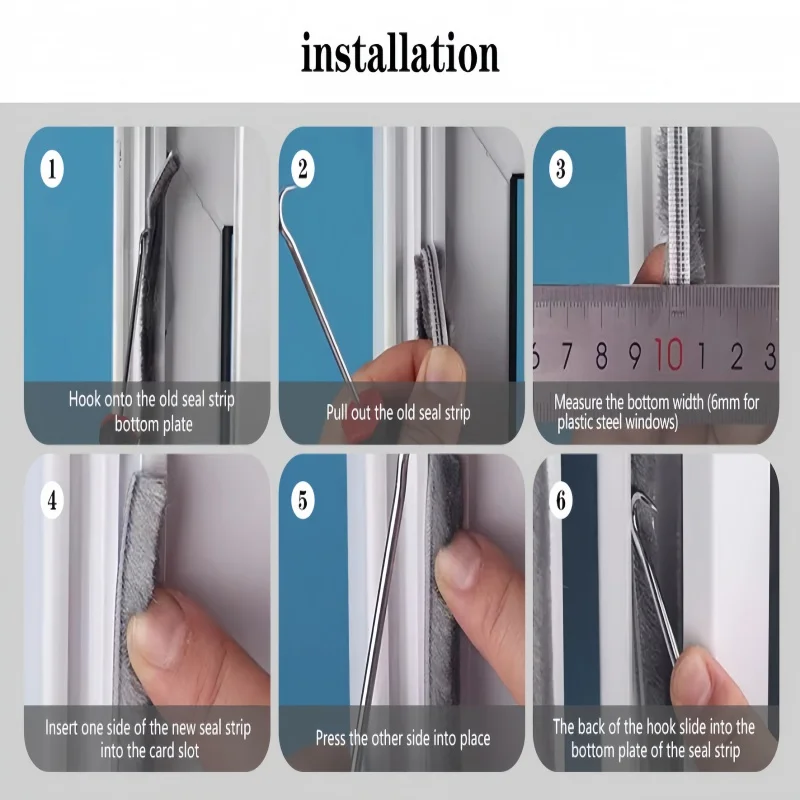 installation

1

Hook onto the old seal strip bottom plate

2

Pull out the old seal strip

3

6 7 8 9 10 1 2 3

Measure the bottom width (6mm for plastic steel windows)

4

Insert one side of the new seal strip into the card slot

5

Press the other side into place

6

The back of the hook slide into the bottom plate of the seal strip