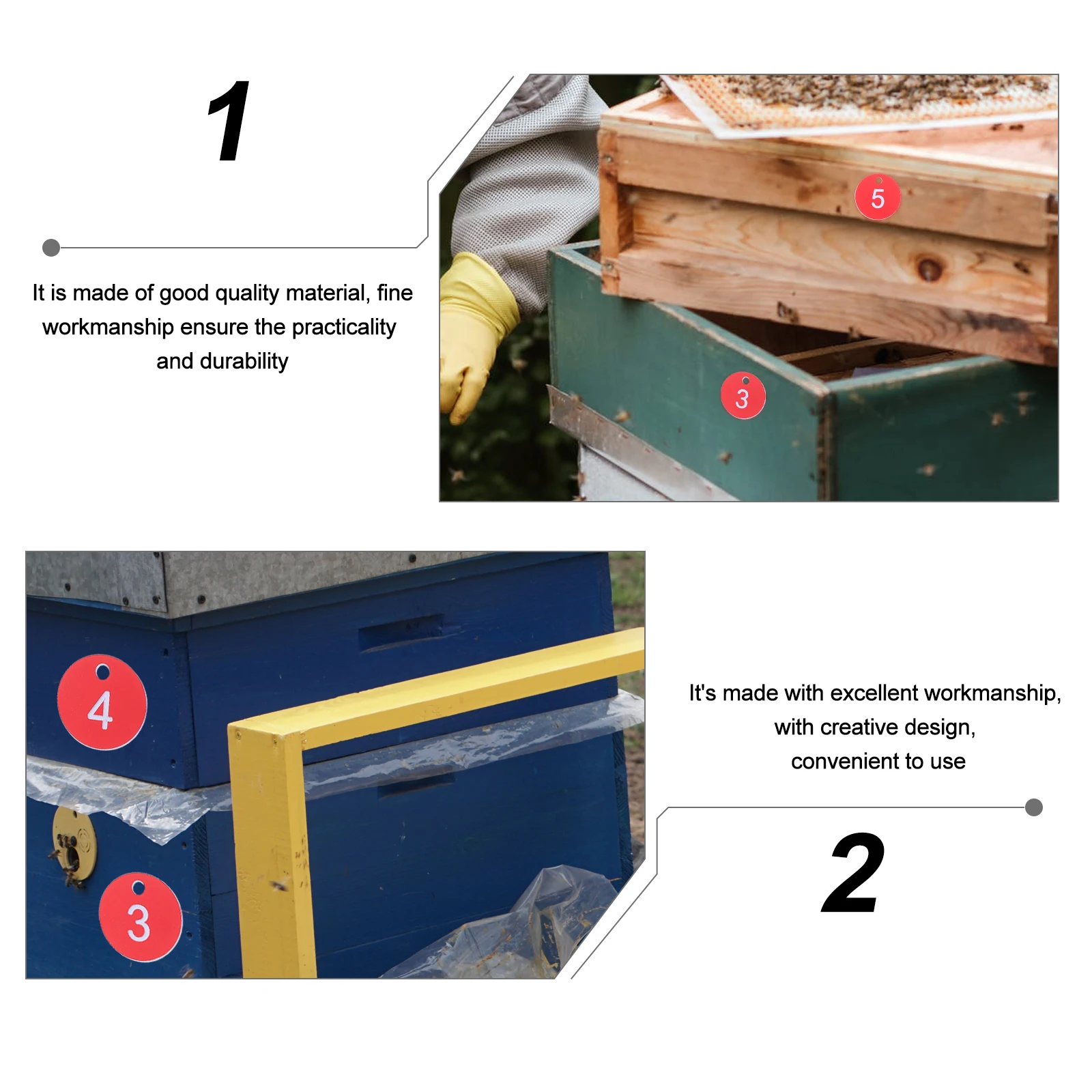 1

It is made of good quality material, fine workmanship ensure the practicality and durability

5

3

4

3

It's made with excellent workmanship, with creative design, convenient to use

2