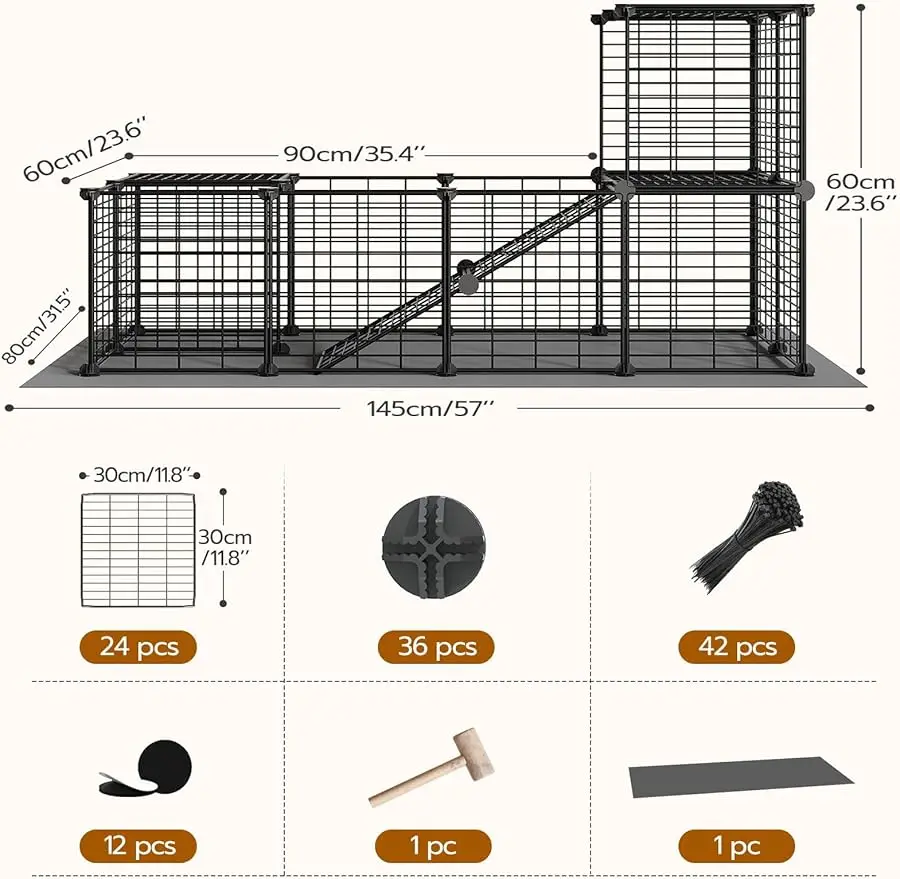 60cm/23.6''
90cm/35.4''
60cm /23.6''
80cm/31.5''
145cm/57''

30cm/11.8''
30cm /11.8''
24 pcs

36 pcs

42 pcs

12 pcs

1 pc

1 pc