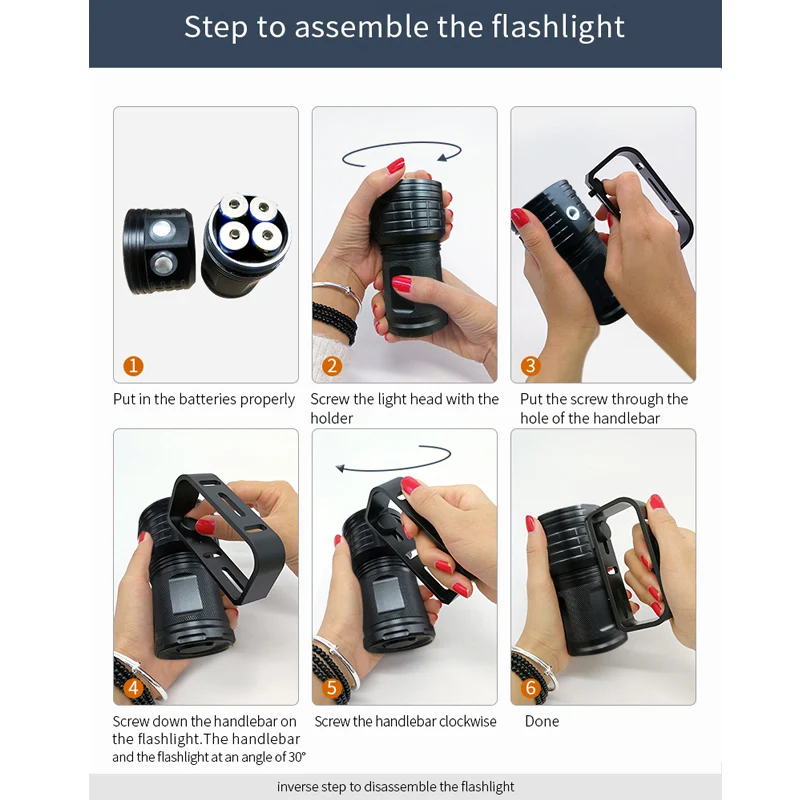 Step to assemble the flashlight

1
Put in the batteries properly

2
Screw the light head with the holder

3
Put the screw through the hole of the handlebar

4
Screw down the handlebar on the flashlight.The handlebar and the flashlight at an angle of 30°

5
Screw the handlebar clockwise

6
Done

inverse step to disassemble the flashlight