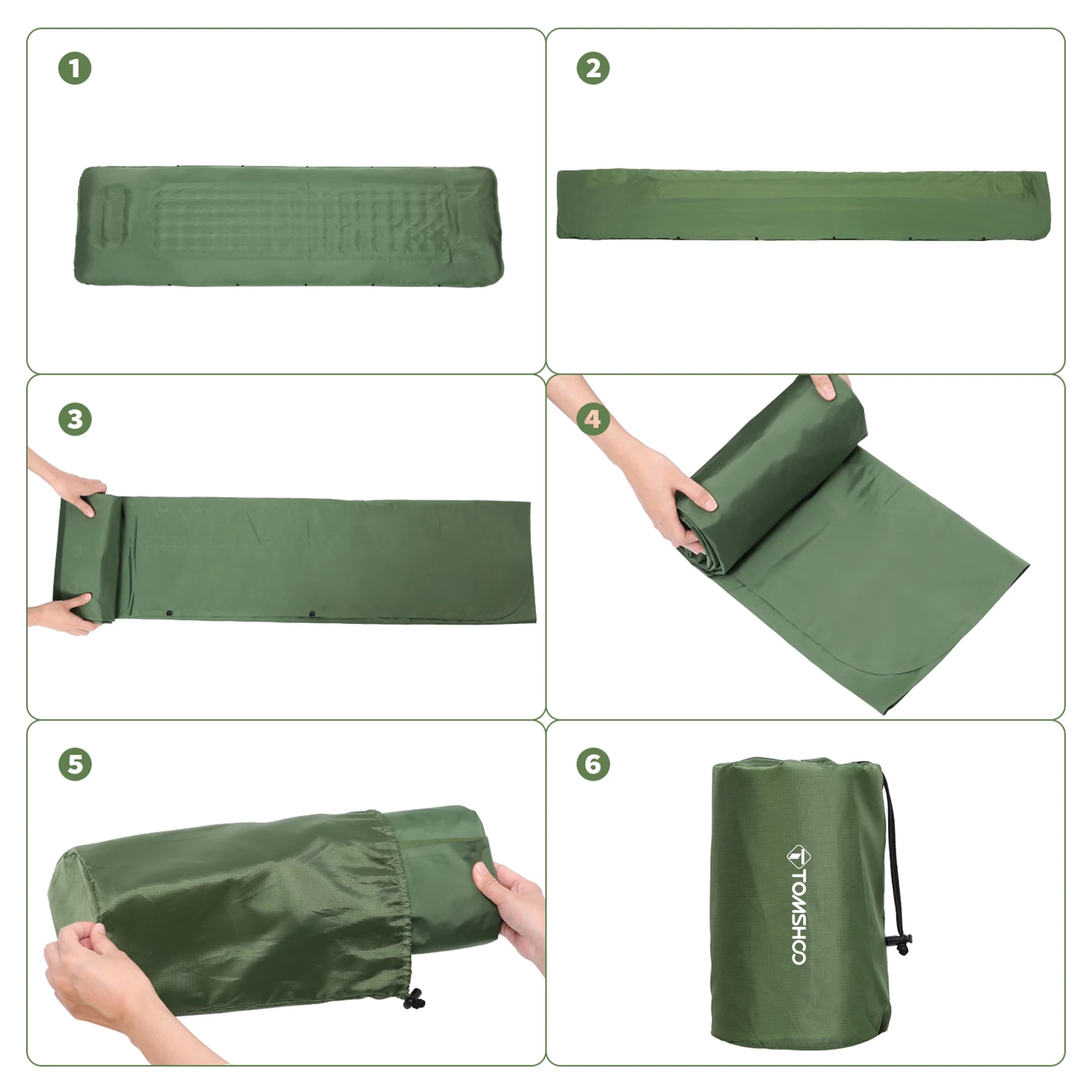 1

2

3

4

5

6

TOMSHOO