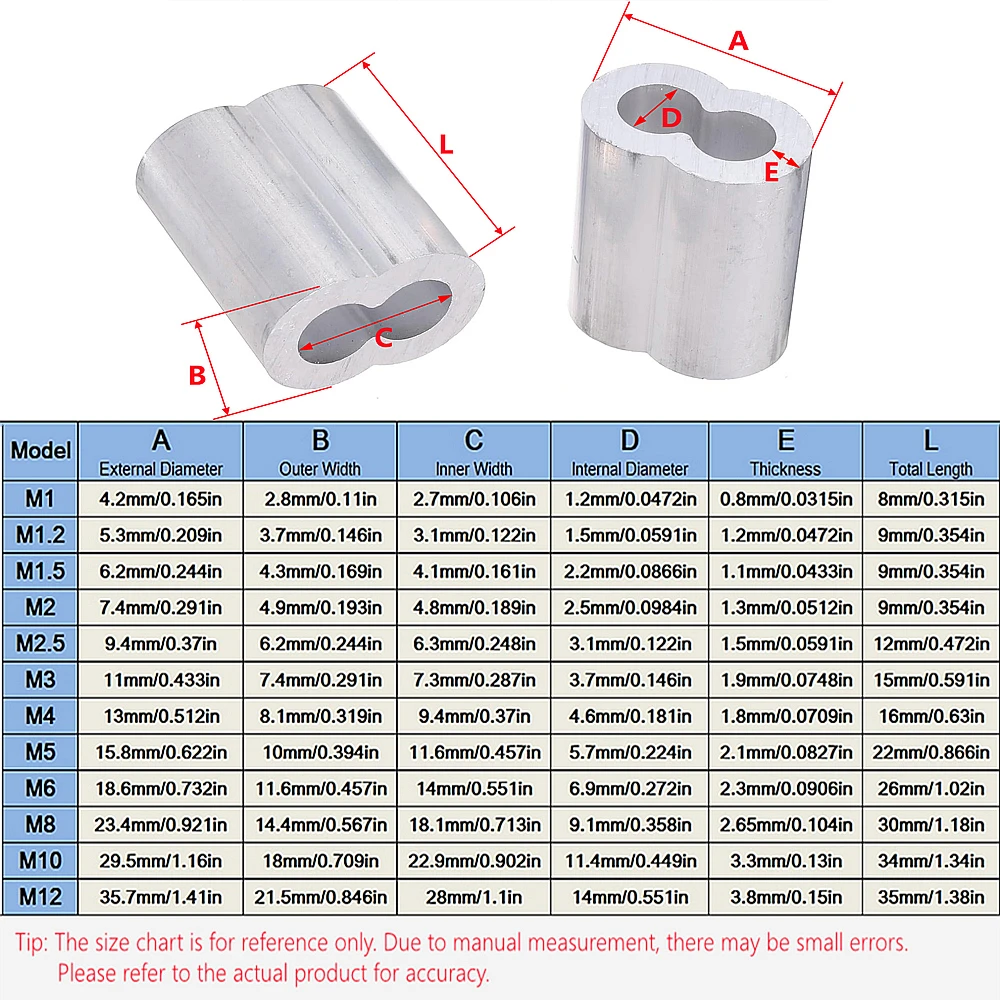 L
C
B
A
D
E

| Model | A External Diameter | B Outer Width | C Inner Width | D Internal Diameter | E Thickness | L Total Length |
|---|---|---|---|---|---|---|
| M1 | 4.2mm/0.165in | 2.8mm/0.11in | 2.7mm/0.106in | 1.2mm/0.0472in | 0.8mm/0.0315in | 8mm/0.315in |
| M1.2 | 5.3mm/0.209in | 3.7mm/0.146in | 3.1mm/0.122in | 1.5mm/0.0591in | 1.2mm/0.0472in | 9mm/0.354in |
| M1.5 | 6.2mm/0.244in | 4.3mm/0.169in | 4.1mm/0.161in | 2.2mm/0.0866in | 1.1mm/0.0433in | 9mm/0.354in |
| M2 | 7.4mm/0.291in | 4.9mm/0.193in | 4.8mm/0.189in | 2.5mm/0.0984in | 1.3mm/0.0512in | 9mm/0.354in |
| M2.5 | 9.4mm/0.37in | 6.2mm/0.244in | 6.3mm/0.248in | 3.1mm/0.122in | 1.5mm/0.0591in | 12mm/0.472in |
| M3 | 11mm/0.433in | 7.4mm/0.291in | 7.3mm/0.287in | 3.7mm/0.146in | 1.9mm/0.0748in | 15mm/0.591in |
| M4 | 13mm/0.512in | 8.1mm/0.319in | 9.4mm/0.37in | 4.6mm/0.181in | 1.8mm/0.0709in | 16mm/0.63in |
| M5 | 15.8mm/0.622in | 10mm/0.394in | 11.6mm/0.457in | 5.7mm/0.224in | 2.1mm/0.0827in | 22mm/0.866in |
| M6 | 18.6mm/0.732in | 11.6mm/0.457in | 14mm/0.551in | 6.9mm/0.272in | 2.3mm/0.0906in | 26mm/1.02in |
| M8 | 23.4mm/0.921in | 14.4mm/0.567in | 18.1mm/0.713in | 9.1mm/0.358in | 2.65mm/0.104in | 30mm/1.18in |
| M10 | 29.5mm/1.16in | 18mm/0.709in | 22.9mm/0.902in | 11.4mm/0.449in | 3.3mm/0.13in | 34mm/1.34in |
| M12 | 35.7mm/1.41in | 21.5mm/0.846in | 28mm/1.1in | 14mm/0.551in | 3.8mm/0.15in | 35mm/1.38in |

Tip: The size chart is for reference only. Due to manual measurement, there may be small errors. Please refer to the actual product for accuracy.