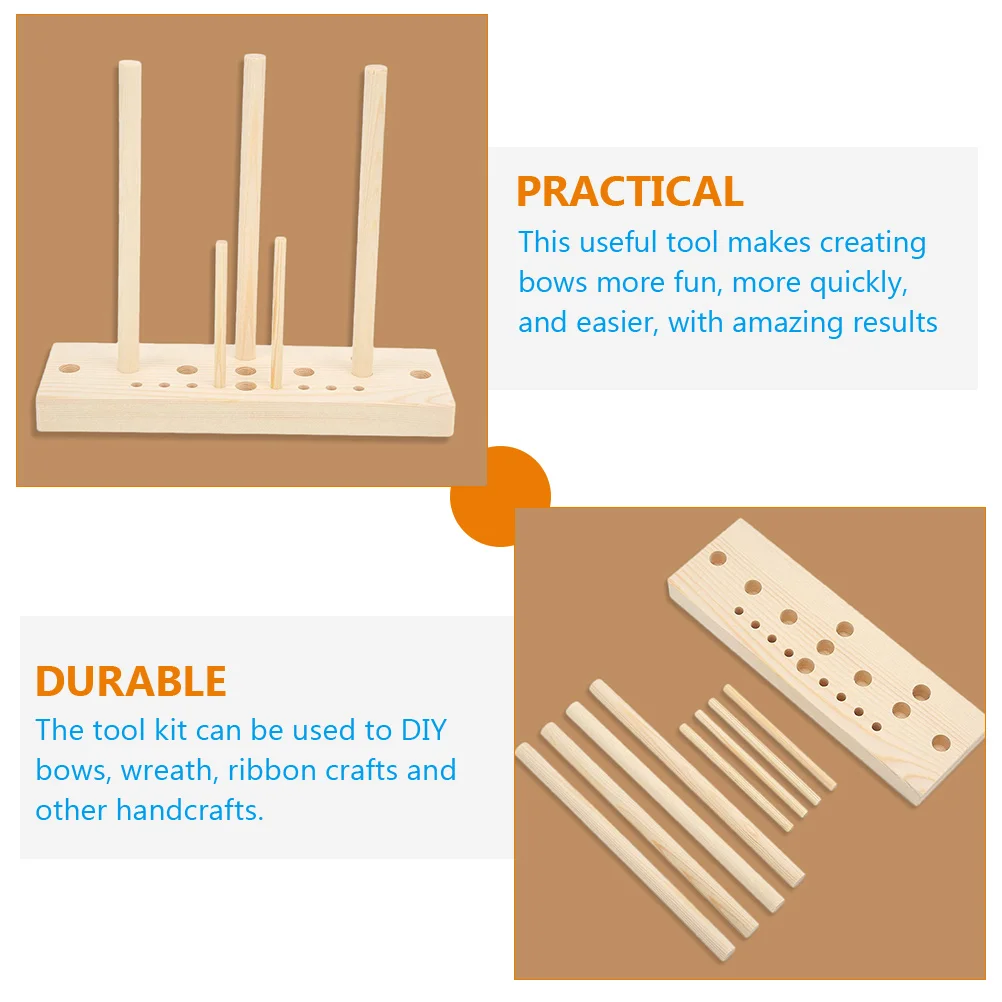 PRACTICAL
This useful tool makes creating bows more fun, more quickly, and easier, with amazing results

DURABLE
The tool kit can be used to DIY bows, wreath, ribbon crafts and other handcrafts.