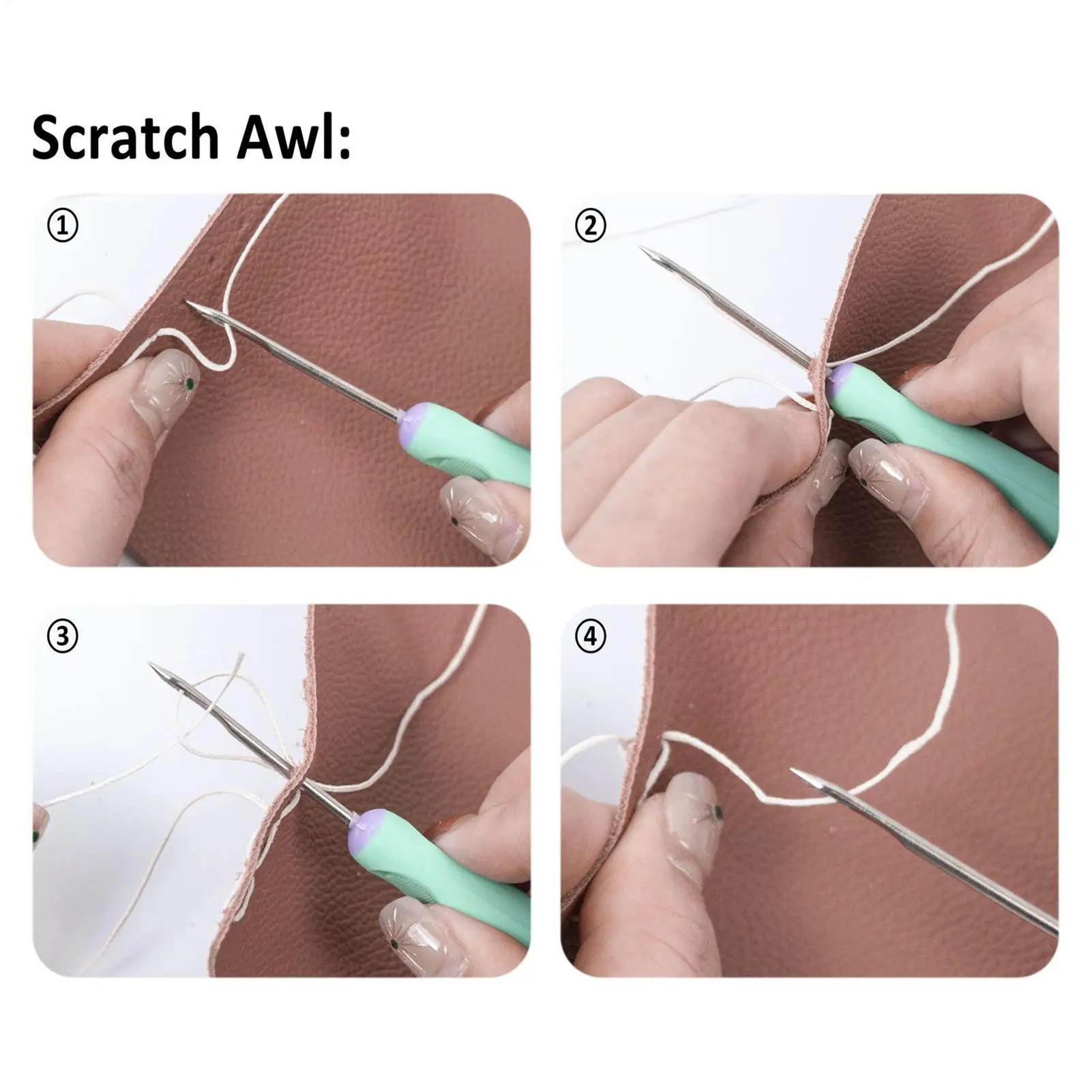 Scratch Awl:

①

②

③

④