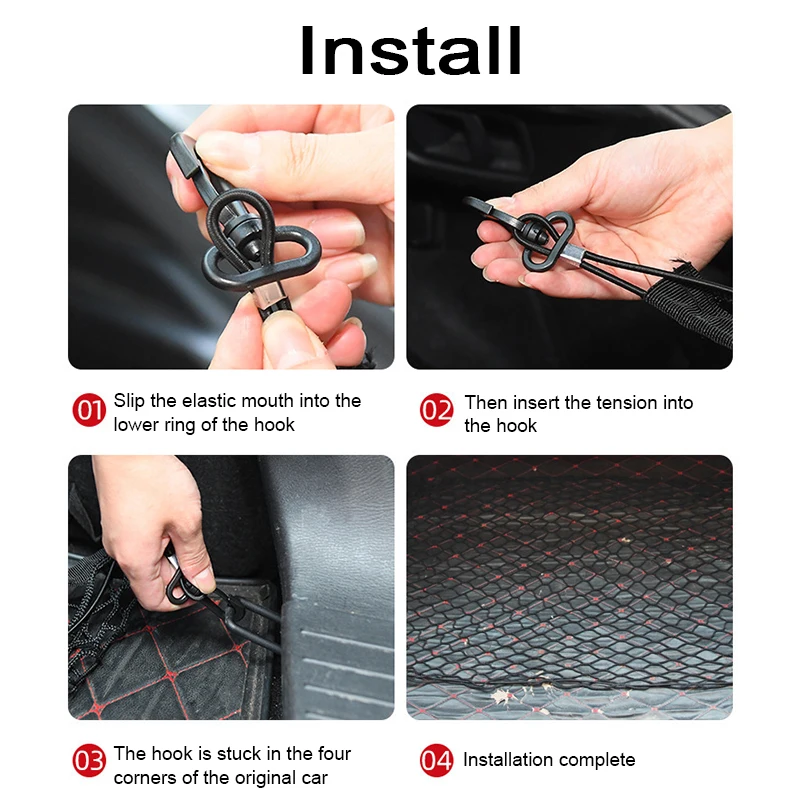 Install

01 Slip the elastic mouth into the lower ring of the hook

02 Then insert the tension into the hook

03 The hook is stuck in the four corners of the original car

04 Installation complete