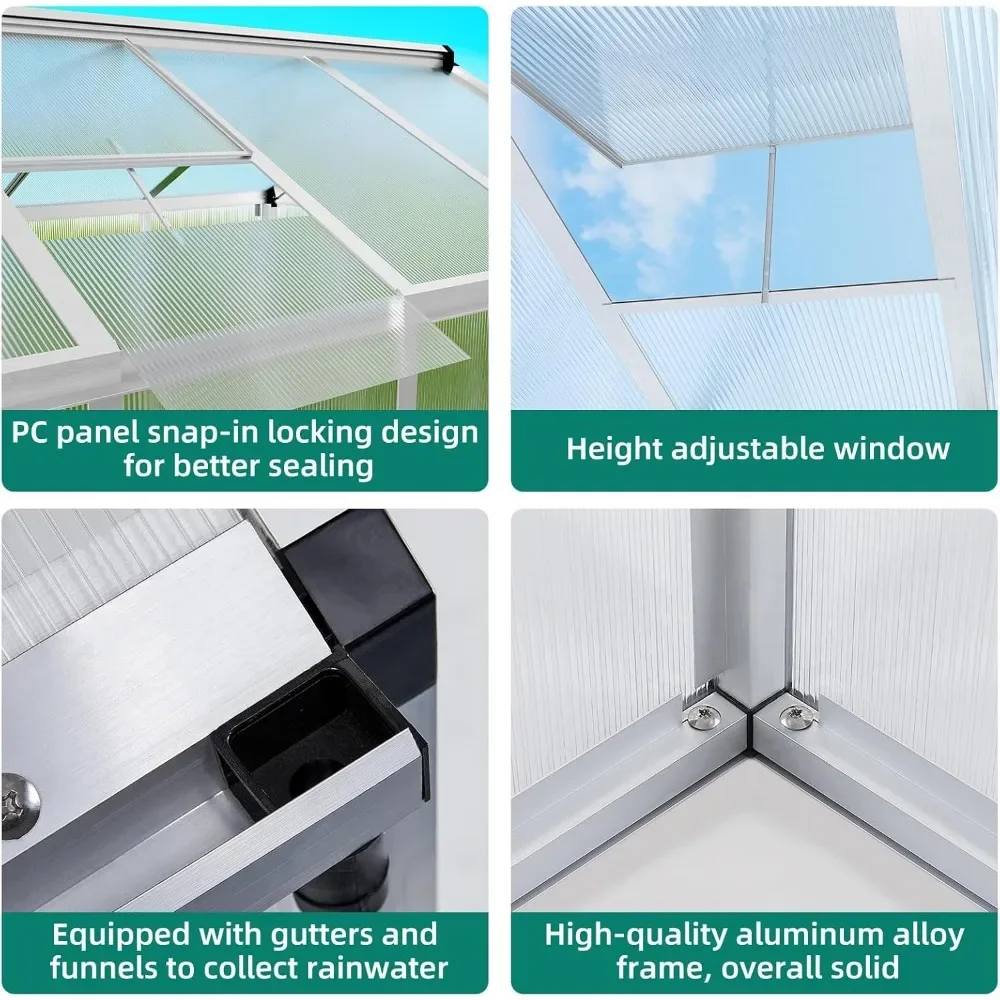 PC panel snap-in locking design for better sealing

Height adjustable window

Equipped with gutters and funnels to collect rainwater

High-quality aluminum alloy frame, overall solid