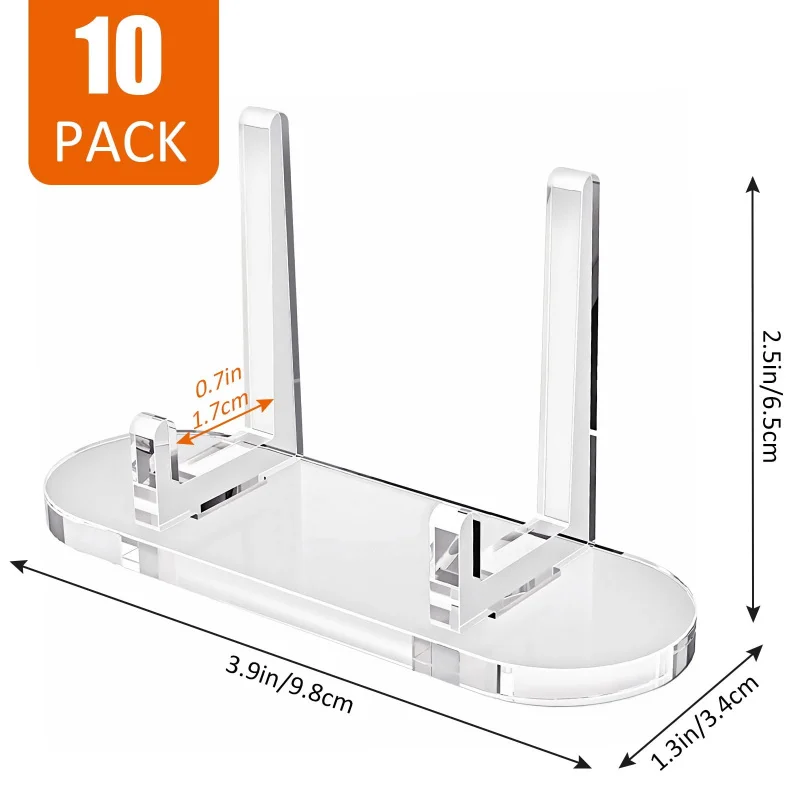 10
PACK

0.7in
1.7cm

2.5in/6.5cm

3.9in/9.8cm

1.3in/3.4cm