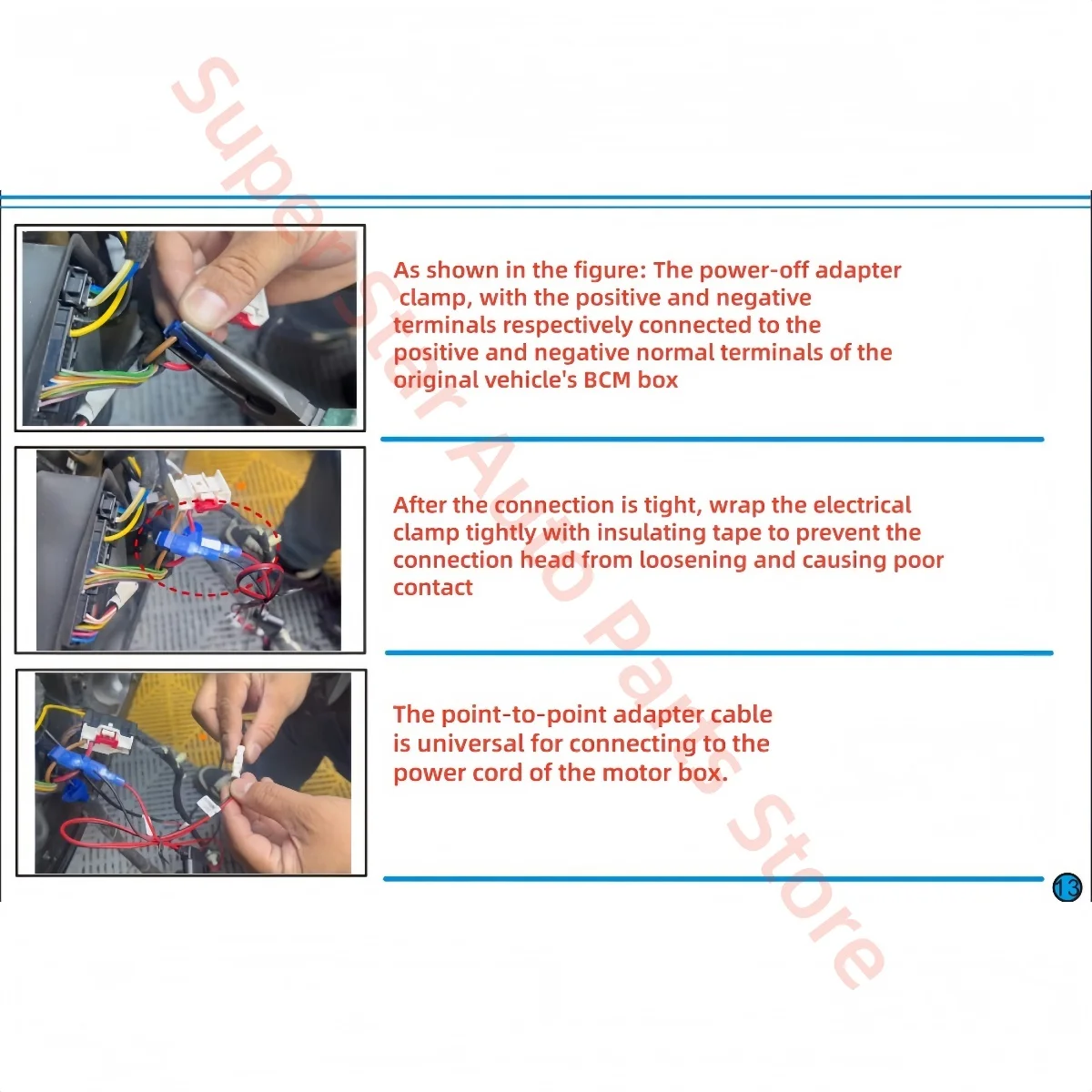 Super Star Auto Parts Store

As shown in the figure: The power-off adapter clamp, with the positive and negative terminals respectively connected to the positive and negative normal terminals of the original vehicle's BCM box

After the connection is tight, wrap the electrical clamp tightly with insulating tape to prevent the connection head from loosening and causing poor contact

The point-to-point adapter cable is universal for connecting to the power cord of the motor box.

13