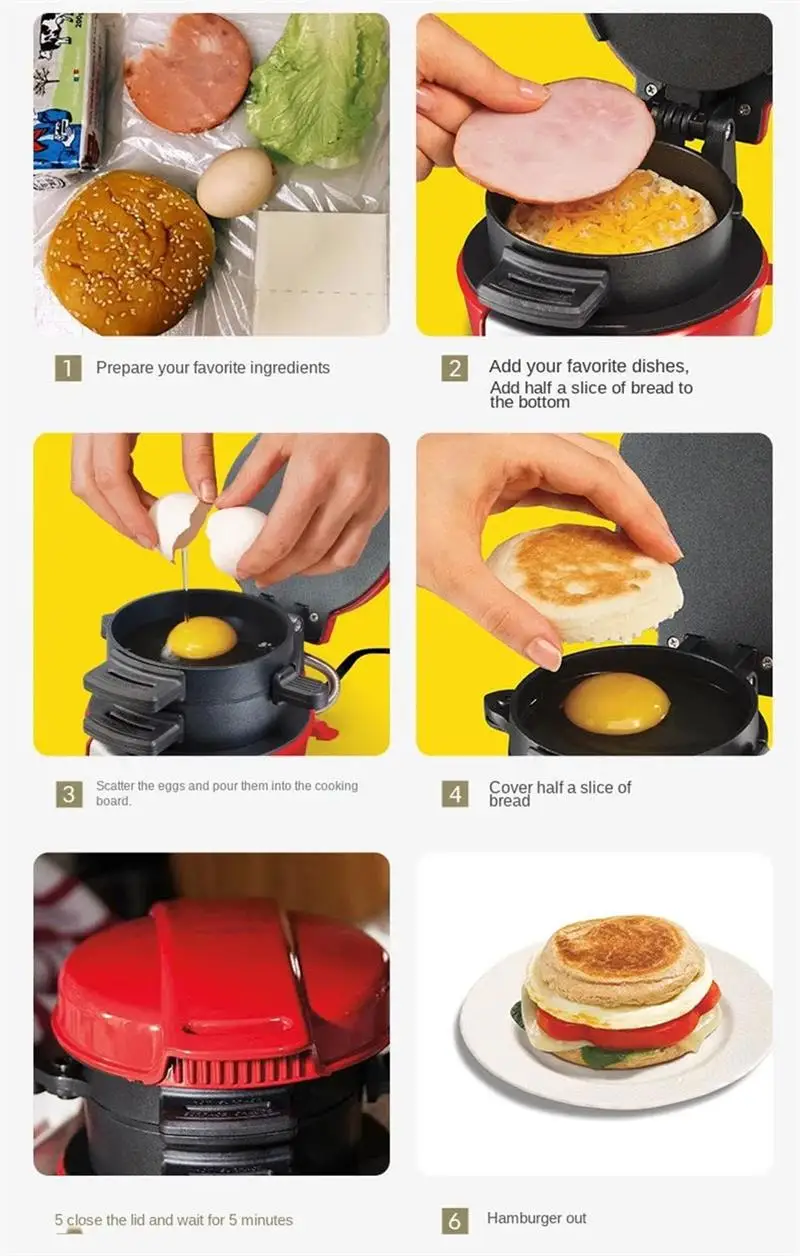 1 Prepare your favorite ingredients

2 Add your favorite dishes, Add half a slice of bread to the bottom

3 Scatter the eggs and pour them into the cooking board.

4 Cover half a slice of bread

5 close the lid and wait for 5 minutes

6 Hamburger out