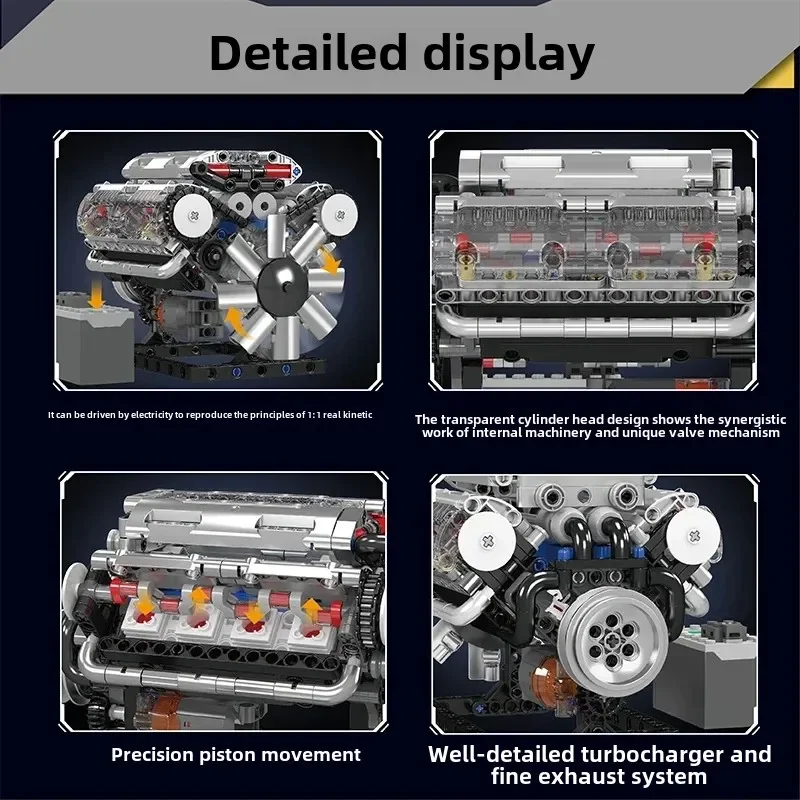 Detailed display

It can be driven by electricity to reproduce the principles of 1:1 real kinetic

The transparent cylinder head design shows the synergistic work of internal machinery and unique valve mechanism

Precision piston movement

Well-detailed turbocharger and fine exhaust system