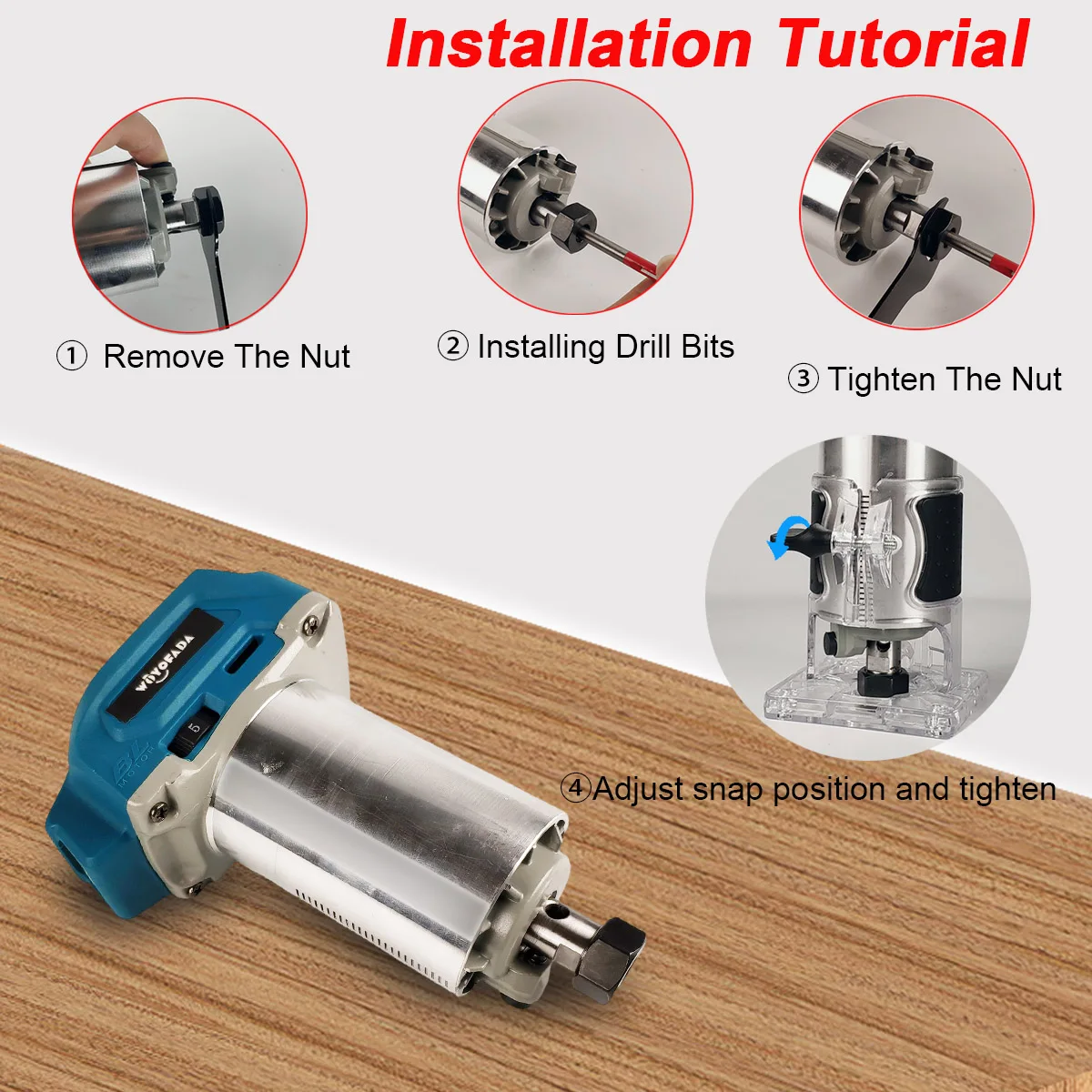 Installation Tutorial

① Remove The Nut

② Installing Drill Bits

③ Tighten The Nut

④Adjust snap position and tighten

WIYOFADA

5

BL MOTOR