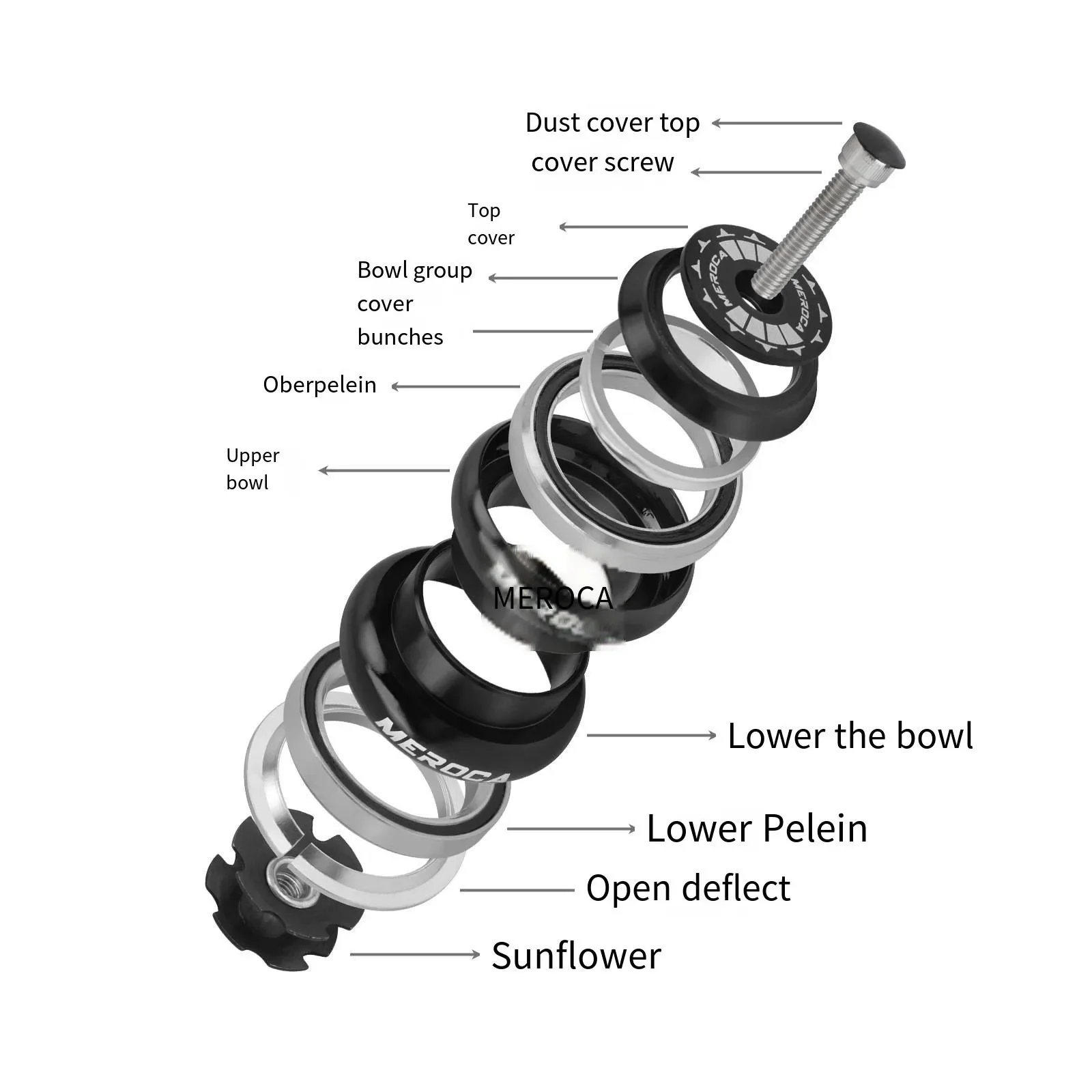 Dust cover top

cover screw

Top cover

Bowl group cover bunches

Oberpelein

Upper bowl

MEROCA

MEROCA

MEROCA

MEROCA

Lower the bowl

Lower Pelein

Open deflect

Sunflower