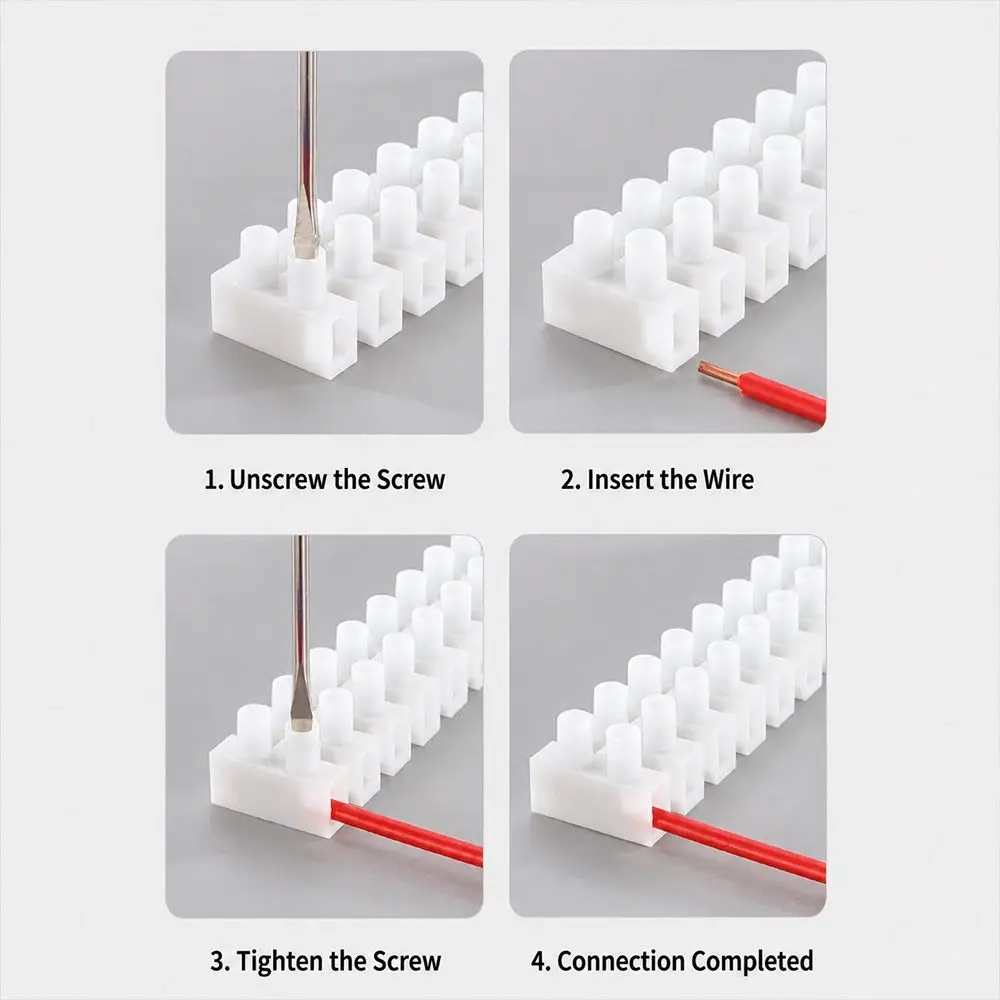 1. Unscrew the Screw

2. Insert the Wire

3. Tighten the Screw

4. Connection Completed