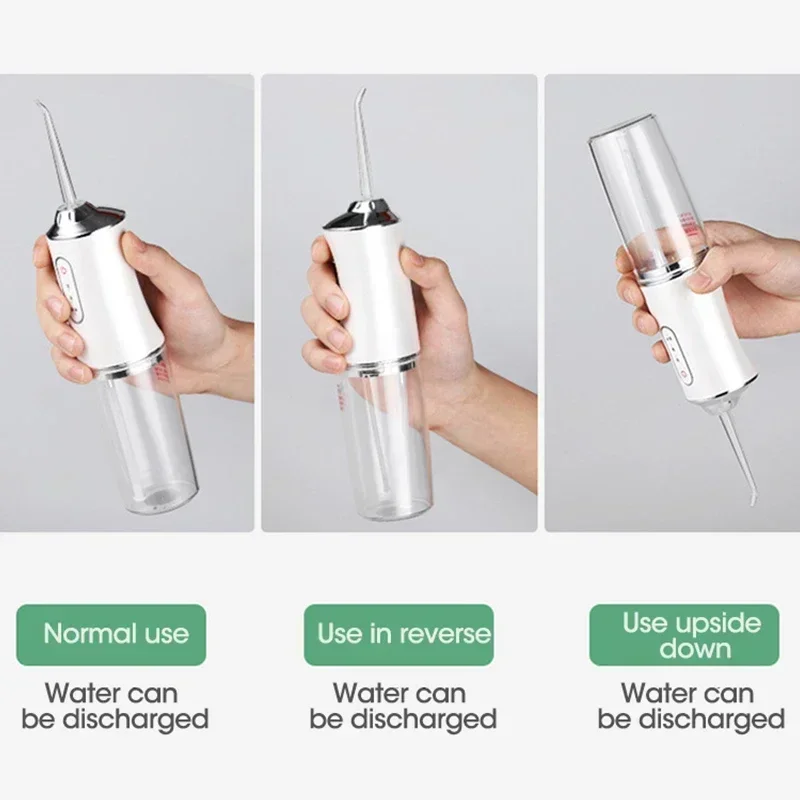 Normal use

Water can be discharged

Use in reverse

Water can be discharged

Use upside down

Water can be discharged