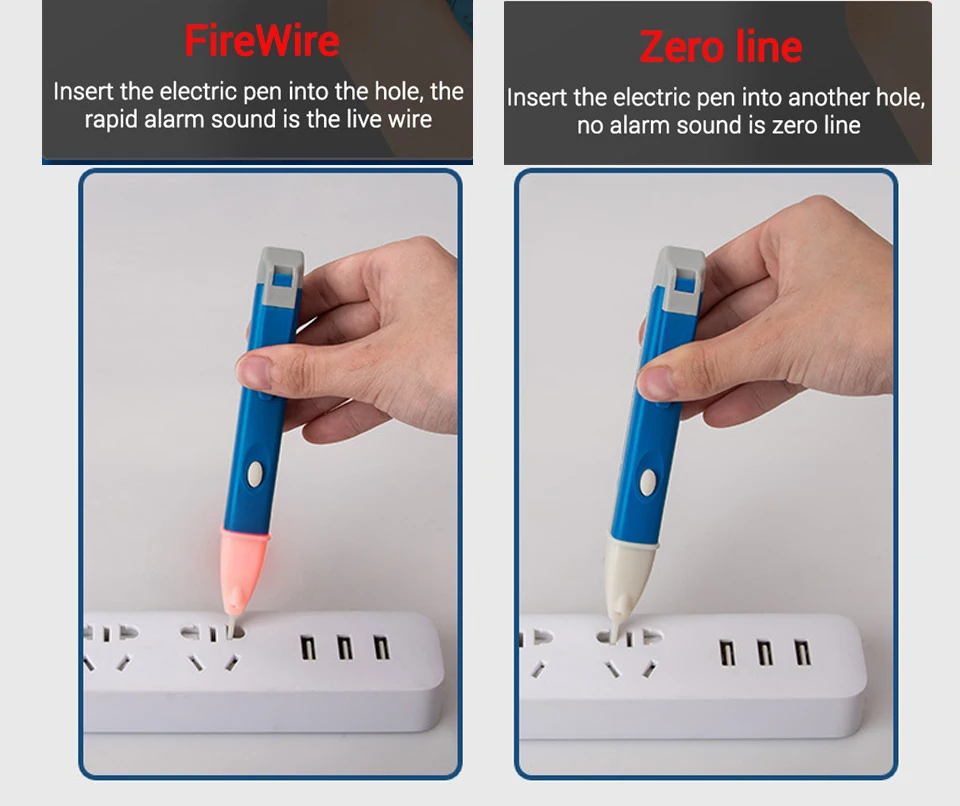 FireWire

Insert the electric pen into the hole, the rapid alarm sound is the live wire

Zero line

Insert the electric pen into another hole, no alarm sound is zero line